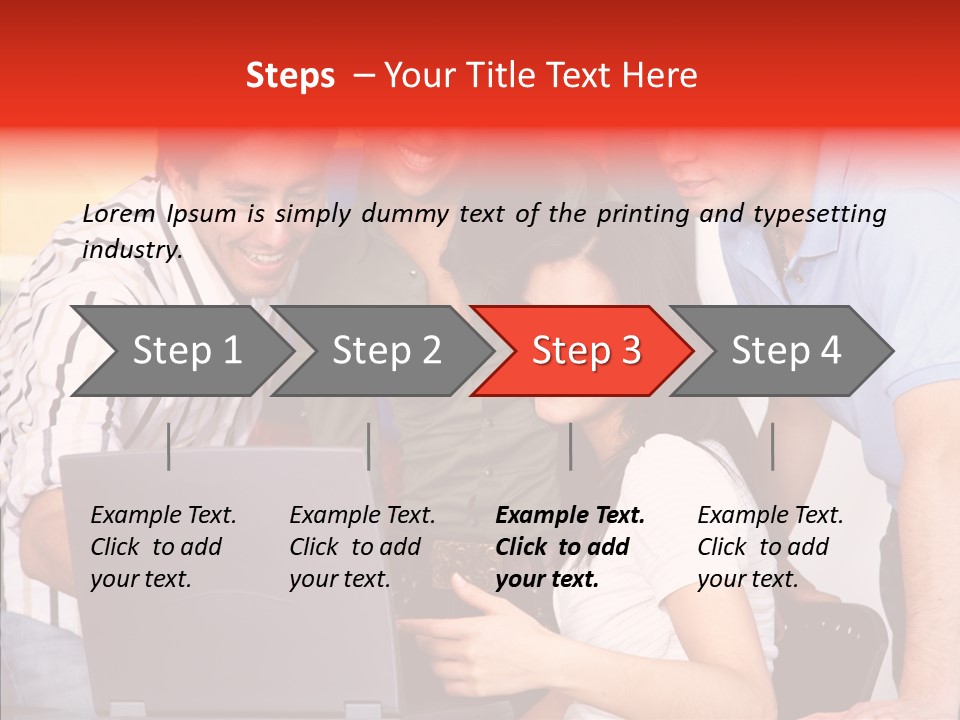 Steps – Your Title Text Here

Lorem Ipsum is simply dummy text of the printing and typesetting industry.

Step 1

Step 2

Step 3

Step 4

Example Text. Click to add your text.

Example Text. Click to add your text.

Example Text. Click to add your text.

Example Text. Click to add your text.