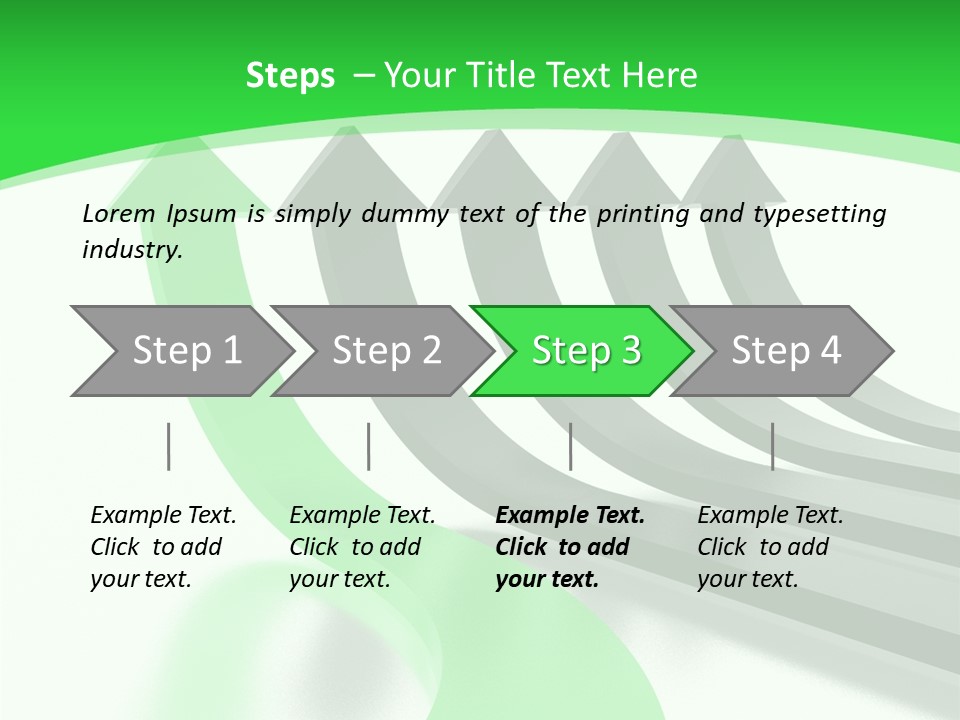 Steps – Your Title Text Here

Lorem Ipsum is simply dummy text of the printing and typesetting industry.

Step 1

Step 2

Step 3

Step 4

Example Text. Click to add your text.

Example Text. Click to add your text.

Example Text. Click to add your text.

Example Text. Click to add your text.