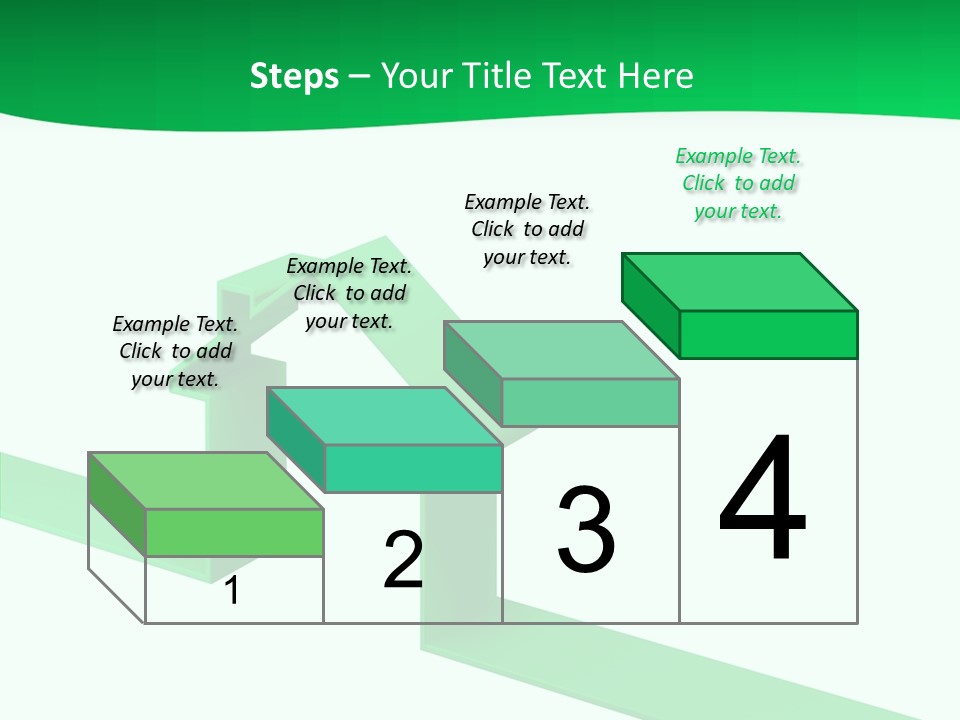 Steps – Your Title Text Here

Example Text. Click to add your text.

Example Text. Click to add your text.

Example Text. Click to add your text.

Example Text. Click to add your text.

1

2

3

4