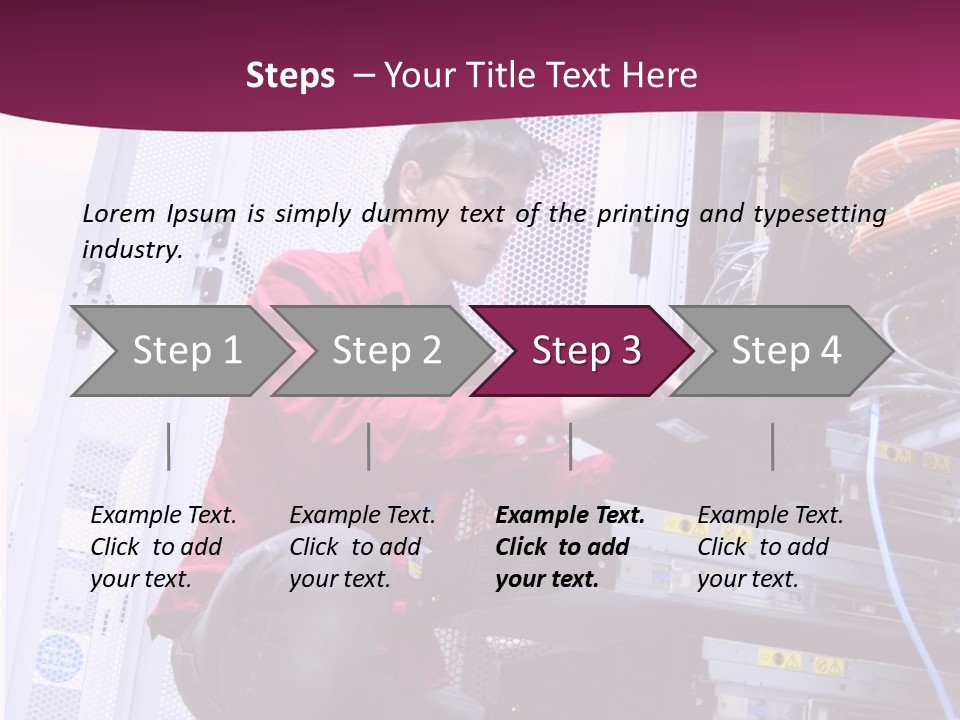 Steps – Your Title Text Here

Lorem Ipsum is simply dummy text of the printing and typesetting industry.

Step 1

Step 2

Step 3

Step 4

Example Text. Click to add your text.

Example Text. Click to add your text.

Example Text. Click to add your text.

Example Text. Click to add your text.