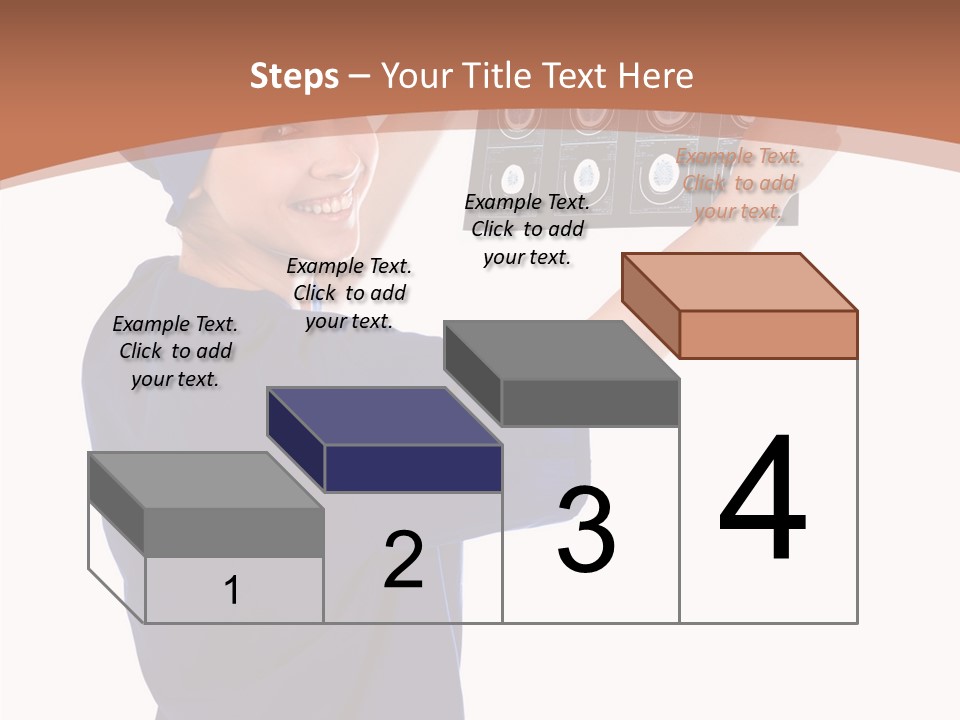 Steps – Your Title Text Here

Example Text. Click to add your text.

Example Text. Click to add your text.

Example Text. Click to add your text.

Example Text. Click to add your text.

1

2

3

4