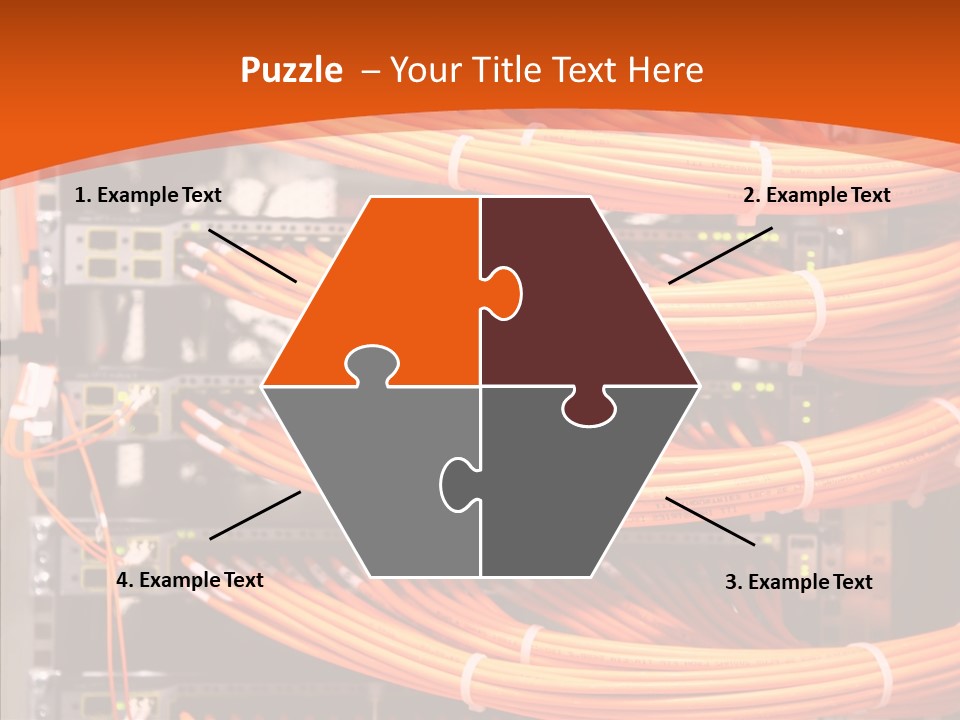 Puzzle – Your Title Text Here

1. Example Text

2. Example Text

4. Example Text

3. Example Text