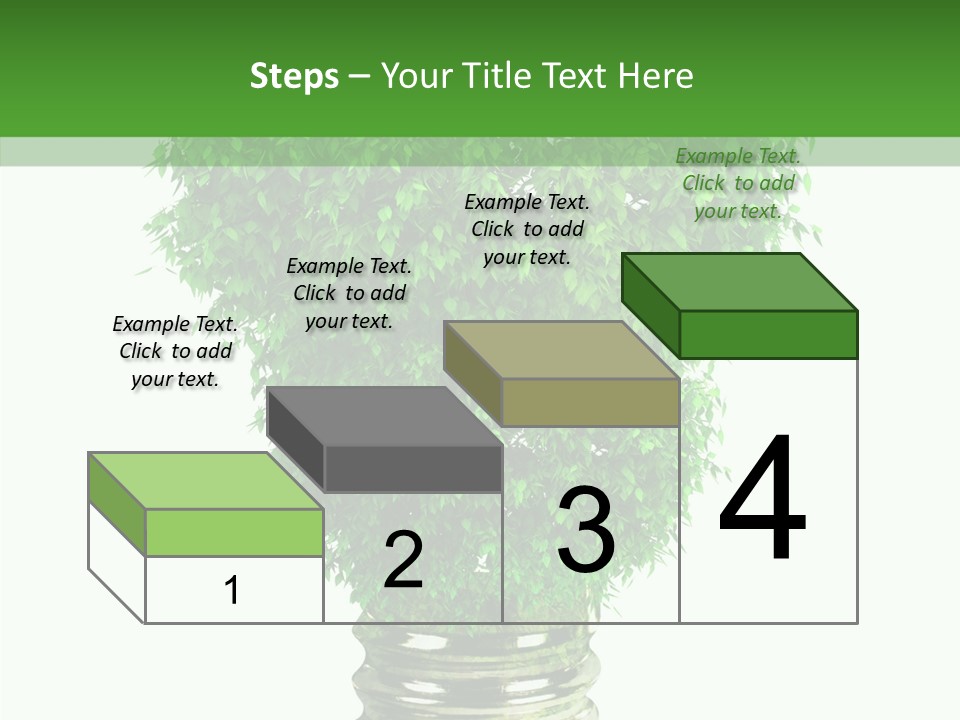 Steps – Your Title Text Here

Example Text. Click to add your text.

Example Text. Click to add your text.

Example Text. Click to add your text.

Example Text. Click to add your text.

1

2

3

4