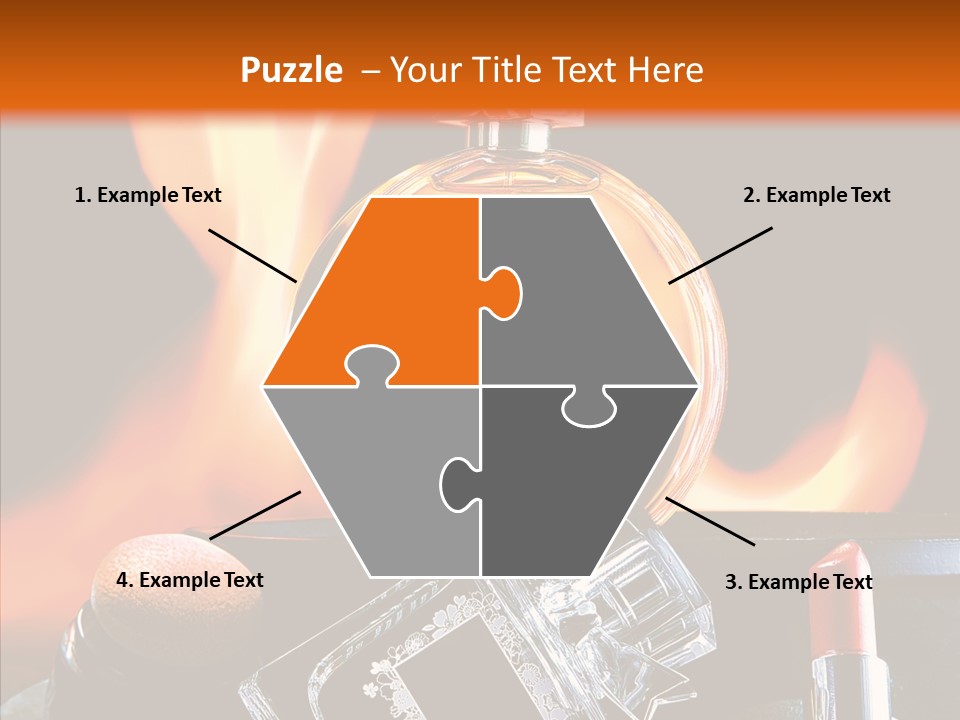 Puzzle – Your Title Text Here

1. Example Text

2. Example Text

4. Example Text

3. Example Text