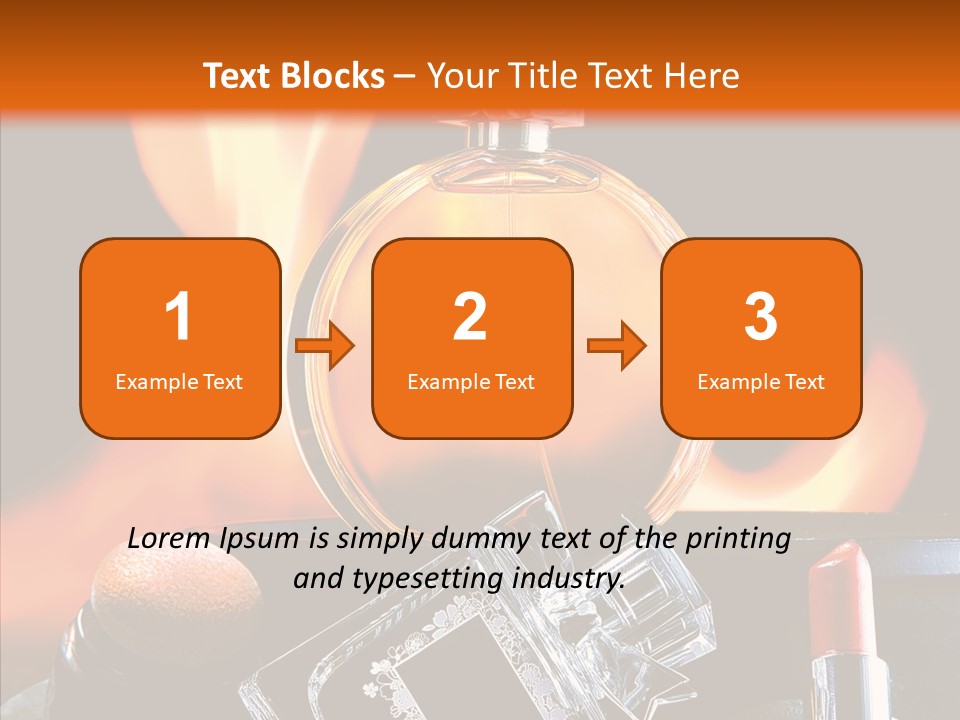 Text Blocks – Your Title Text Here

1
Example Text

2
Example Text

3
Example Text

Lorem Ipsum is simply dummy text of the printing and typesetting industry.