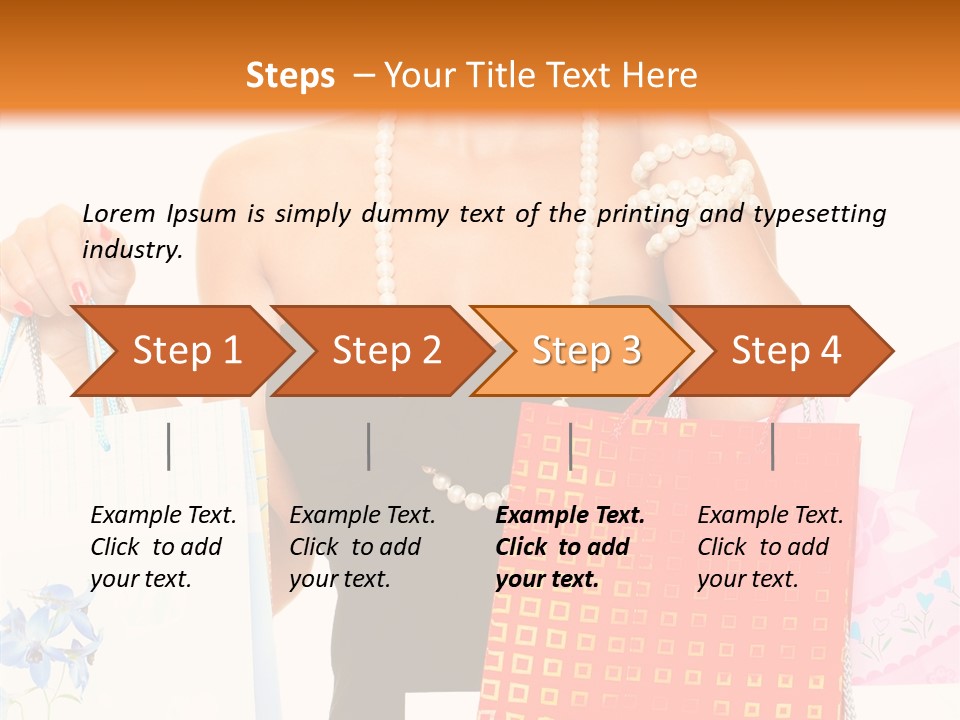 Steps – Your Title Text Here

Lorem Ipsum is simply dummy text of the printing and typesetting industry.

Step 1

Step 2

Step 3

Step 4

Example Text. Click to add your text.

Example Text. Click to add your text.

Example Text. Click to add your text.

Example Text. Click to add your text.