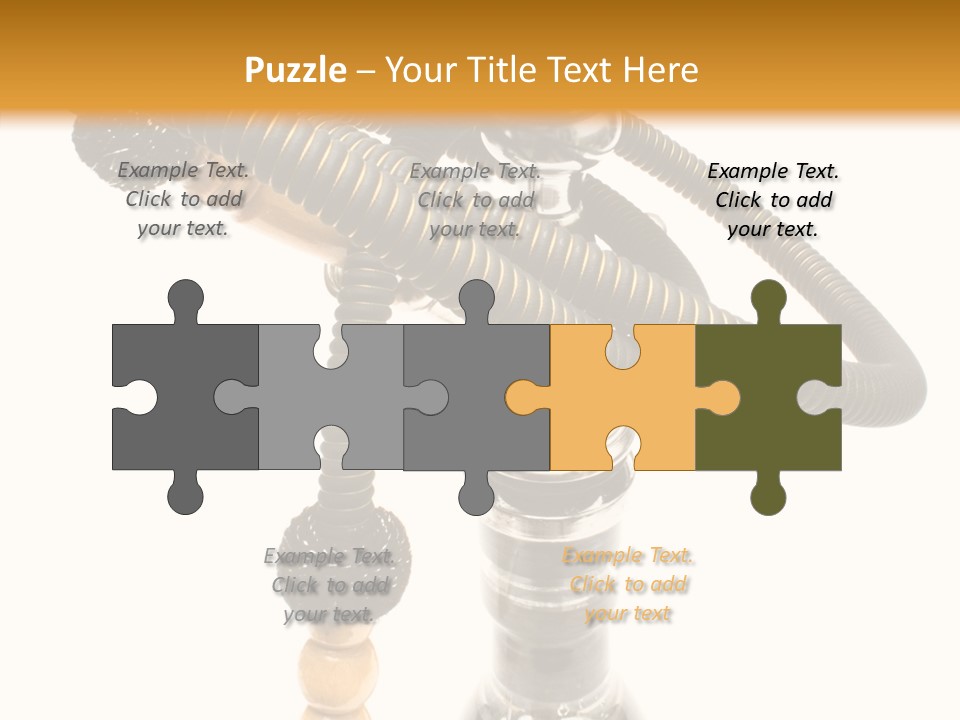 Puzzle – Your Title Text Here

Example Text. Click to add your text.

Example Text. Click to add your text.

Example Text. Click to add your text.

Example Text. Click to add your text.

Example Text. Click to add your text