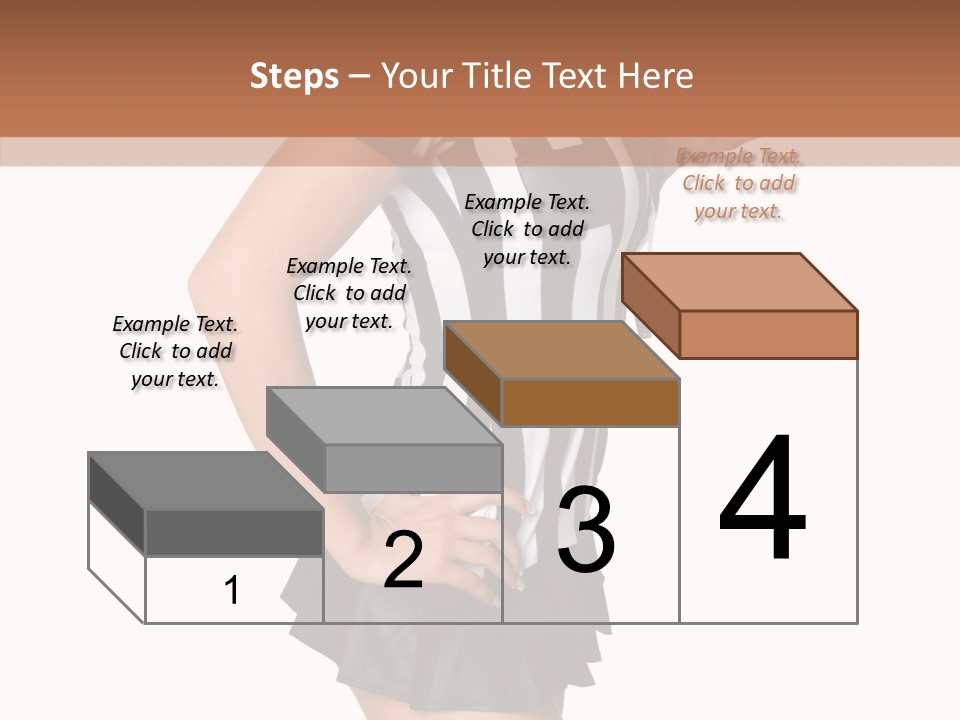 Steps – Your Title Text Here

Example Text. Click to add your text.

Example Text. Click to add your text.

Example Text. Click to add your text.

Example Text. Click to add your text.

1

2

3

4