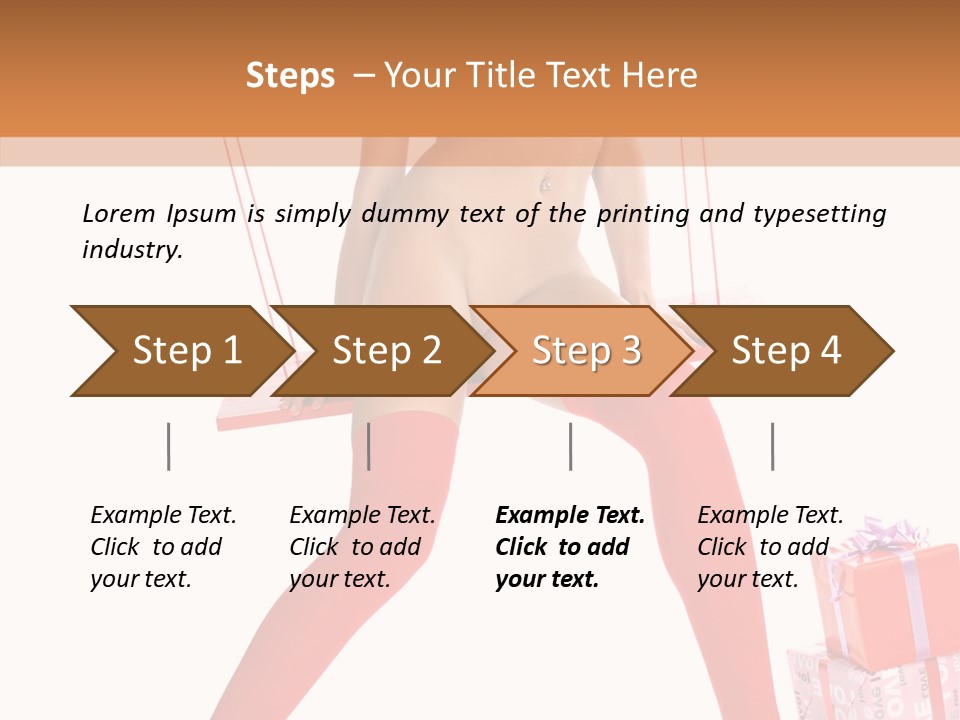 Steps – Your Title Text Here

Lorem Ipsum is simply dummy text of the printing and typesetting industry.

Step 1

Step 2

Step 3

Step 4

Example Text. Click to add your text.

Example Text. Click to add your text.

Example Text. Click to add your text.

Example Text. Click to add your text.