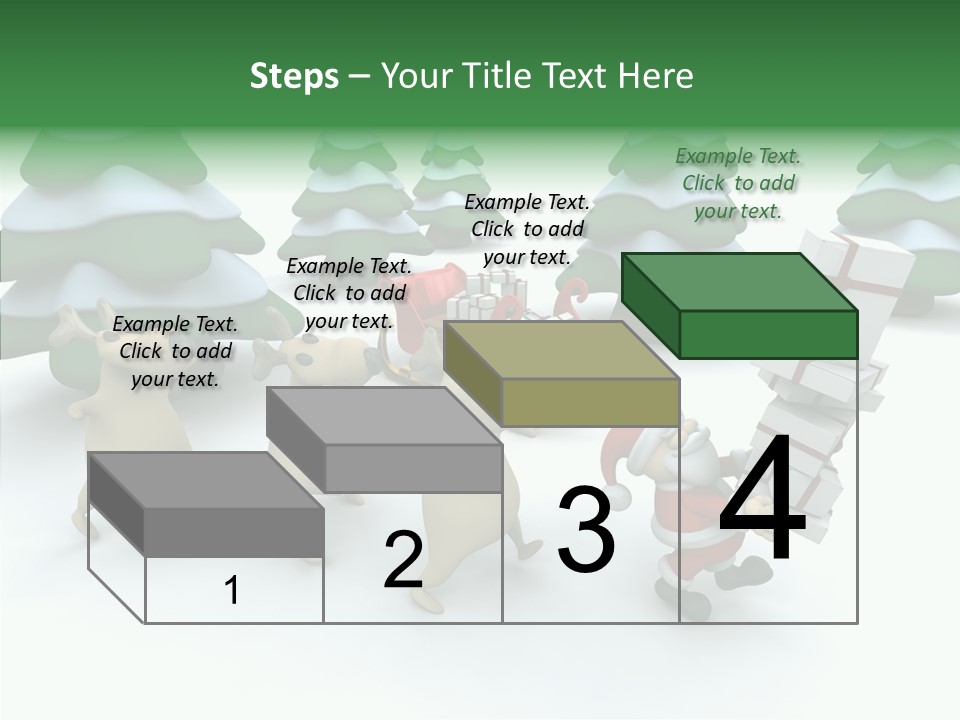 Steps – Your Title Text Here

Example Text. Click to add your text.

Example Text. Click to add your text.

Example Text. Click to add your text.

Example Text. Click to add your text.

1

2

3

4