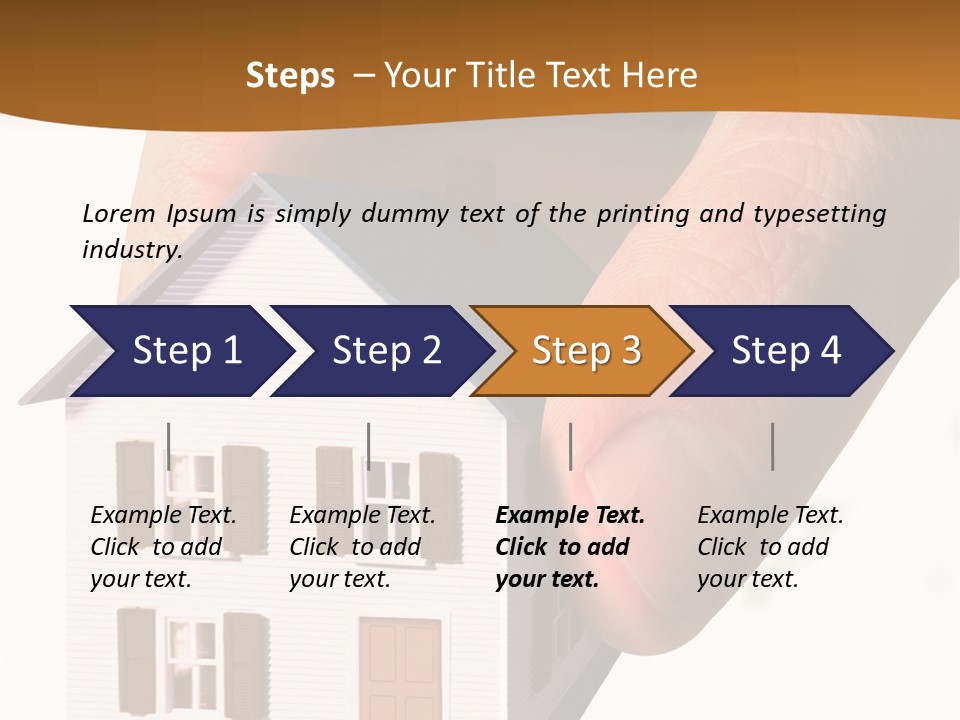 Steps – Your Title Text Here

Lorem Ipsum is simply dummy text of the printing and typesetting industry.

Step 1

Step 2

Step 3

Step 4

Example Text. Click to add your text.

Example Text. Click to add your text.

Example Text. Click to add your text.

Example Text. Click to add your text.