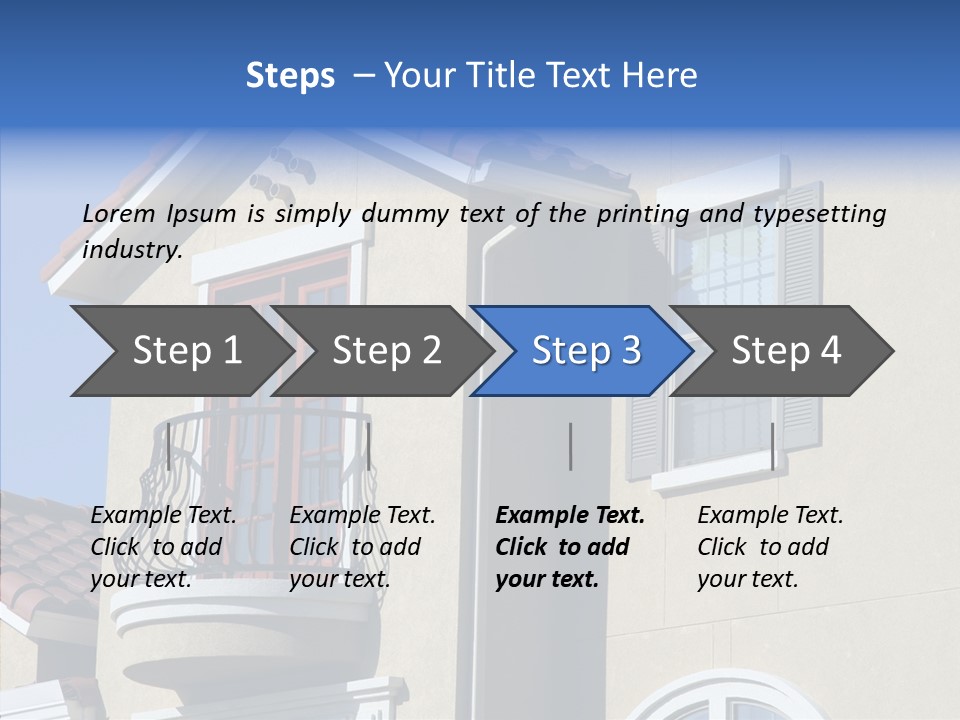 Steps – Your Title Text Here

Lorem Ipsum is simply dummy text of the printing and typesetting industry.

Step 1

Step 2

Step 3

Step 4

Example Text. Click to add your text.

Example Text. Click to add your text.

Example Text. Click to add your text.

Example Text. Click to add your text.