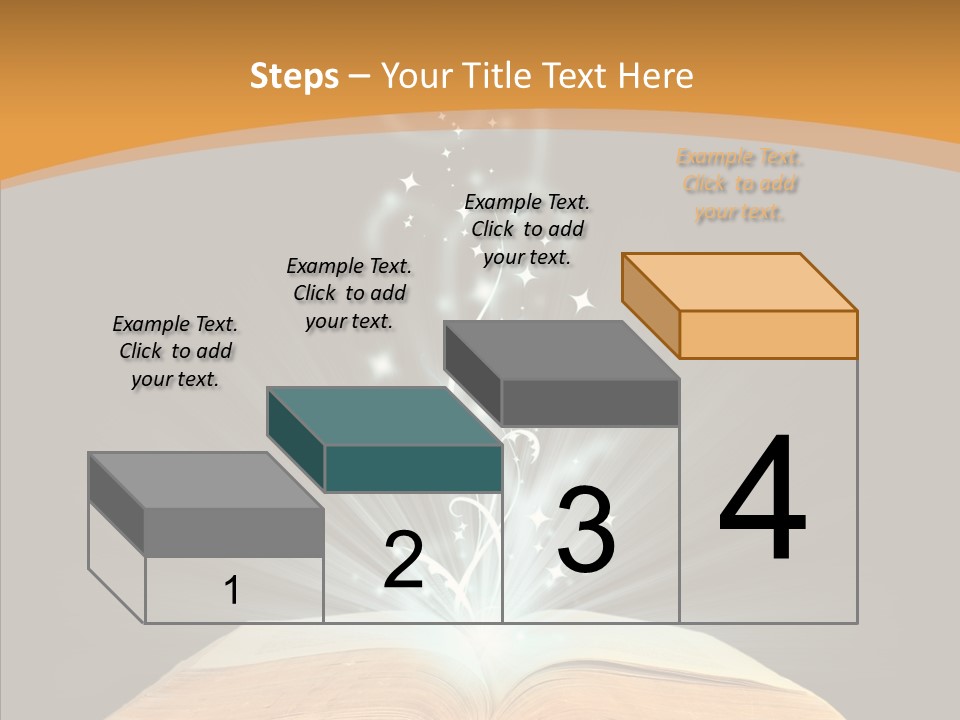 Steps – Your Title Text Here

Example Text. Click to add your text.

Example Text. Click to add your text.

Example Text. Click to add your text.

Example Text. Click to add your text.

1

2

3

4