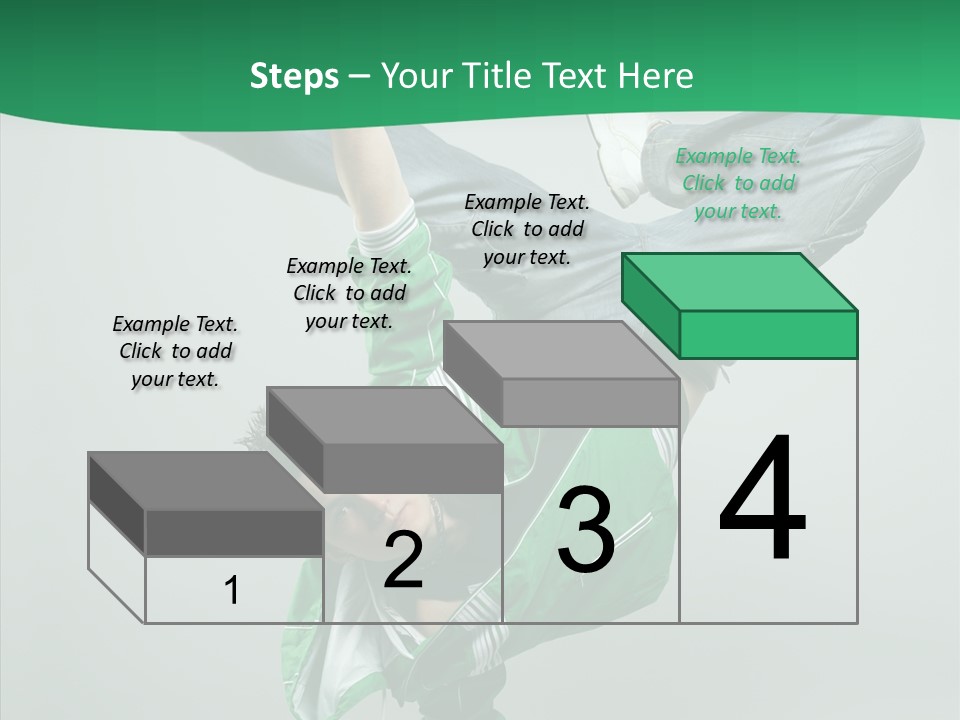 Steps – Your Title Text Here

Example Text. Click to add your text.

Example Text. Click to add your text.

Example Text. Click to add your text.

Example Text. Click to add your text.

1

2

3

4