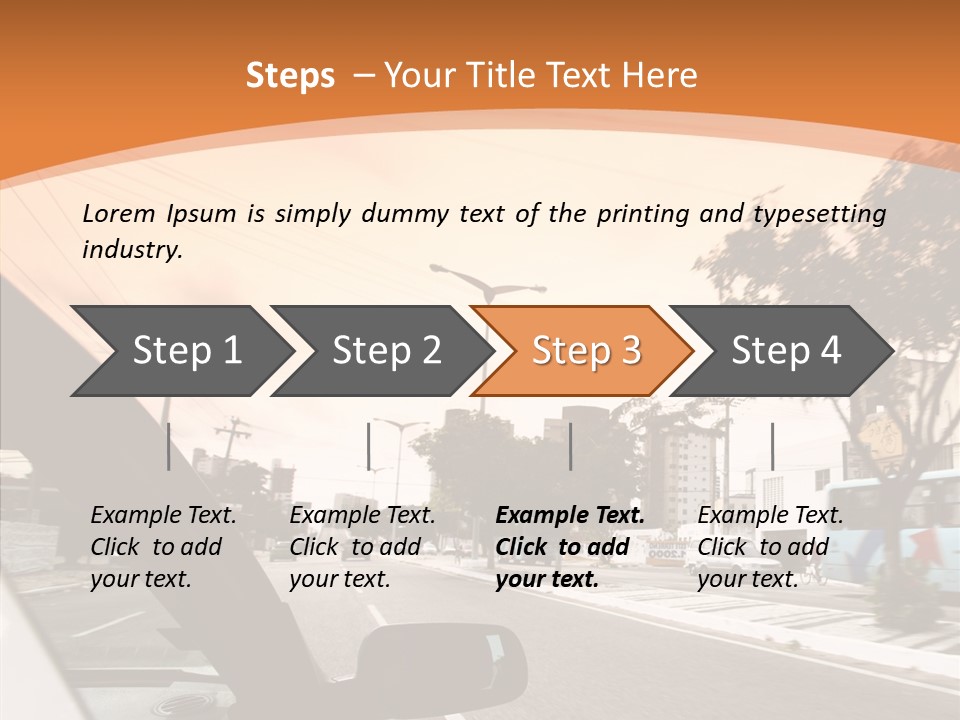 Steps – Your Title Text Here

Lorem Ipsum is simply dummy text of the printing and typesetting industry.

Step 1

Step 2

Step 3

Step 4

Example Text. Click to add your text.

Example Text. Click to add your text.

Example Text. Click to add your text.

Example Text. Click to add your text.