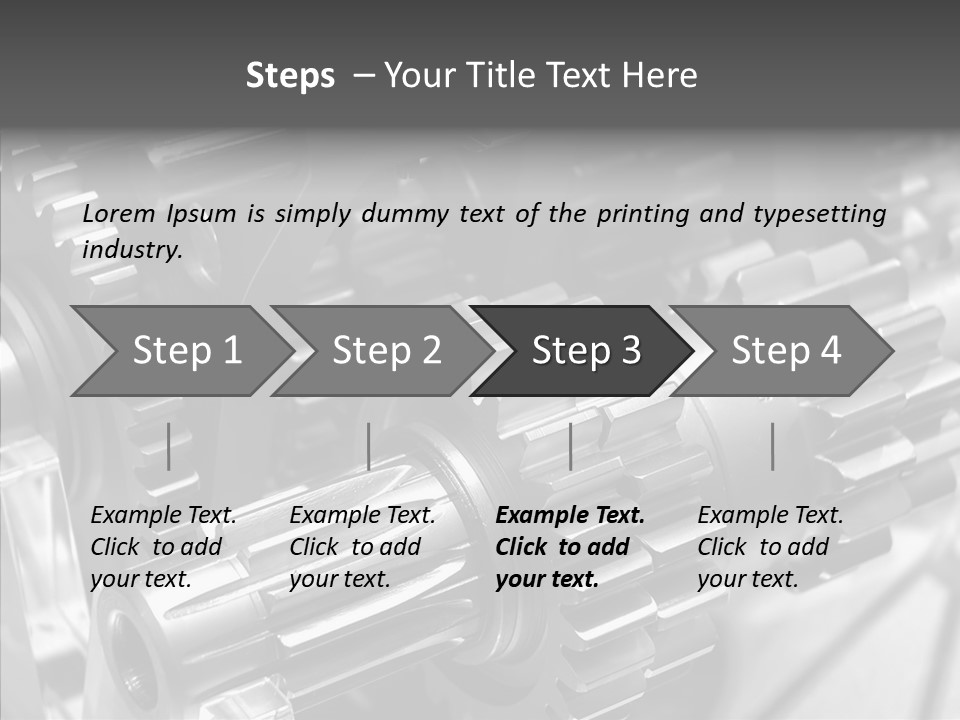 Steps – Your Title Text Here

Lorem Ipsum is simply dummy text of the printing and typesetting industry.

Step 1

Step 2

Step 3

Step 4

Example Text. Click to add your text.

Example Text. Click to add your text.

Example Text. Click to add your text.

Example Text. Click to add your text.