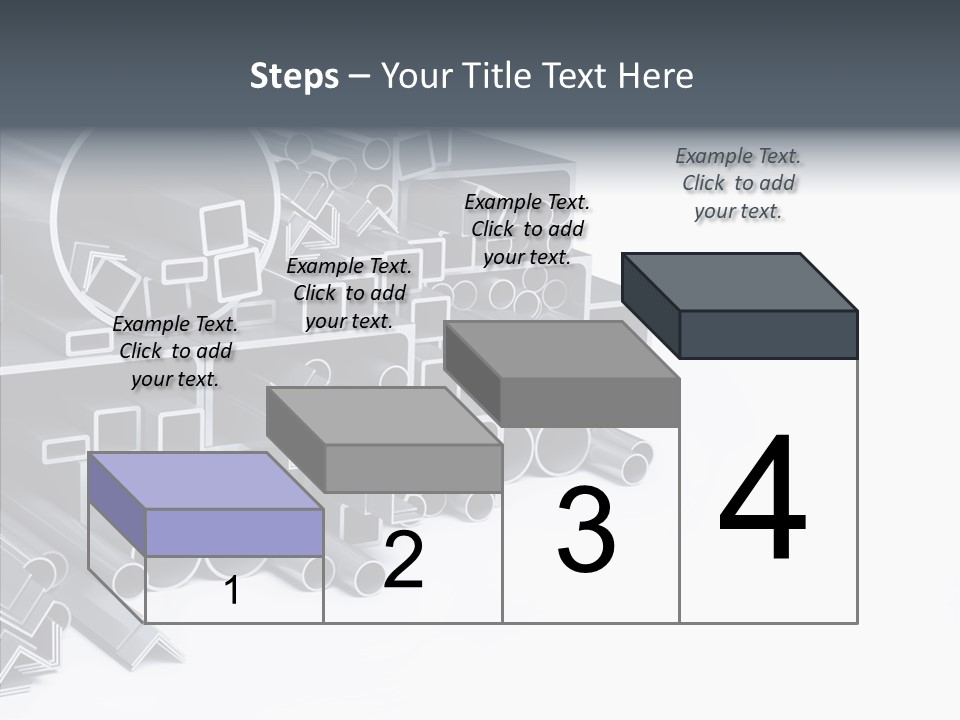 Steps – Your Title Text Here

Example Text. Click to add your text.

Example Text. Click to add your text.

Example Text. Click to add your text.

Example Text. Click to add your text.

1

2

3

4