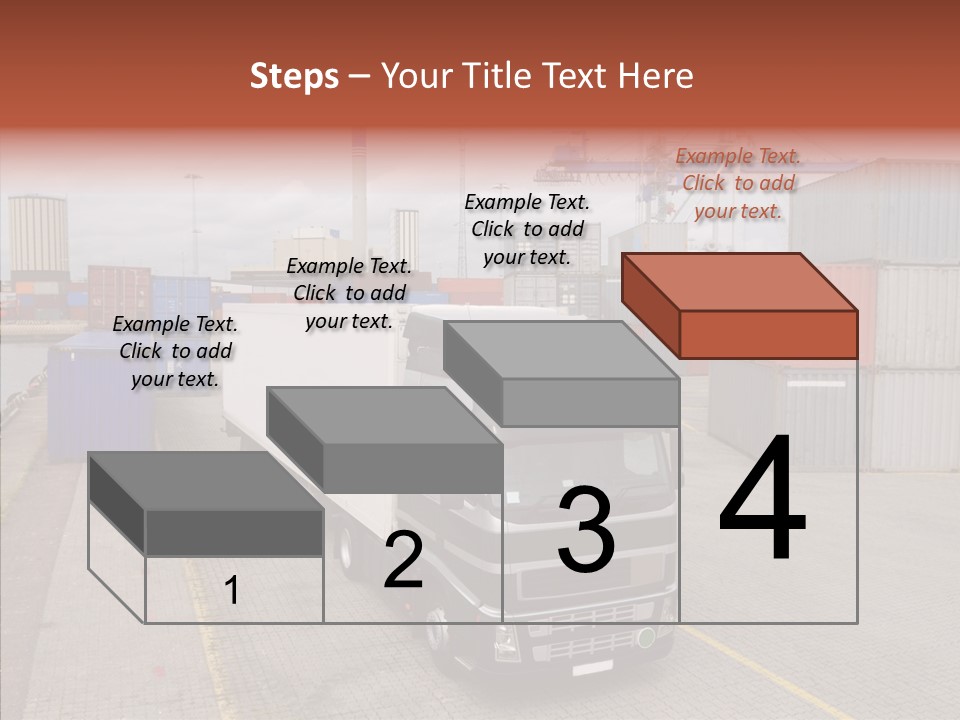 Steps – Your Title Text Here

Example Text. Click to add your text.

Example Text. Click to add your text.

Example Text. Click to add your text.

Example Text. Click to add your text.

1

2

3

4