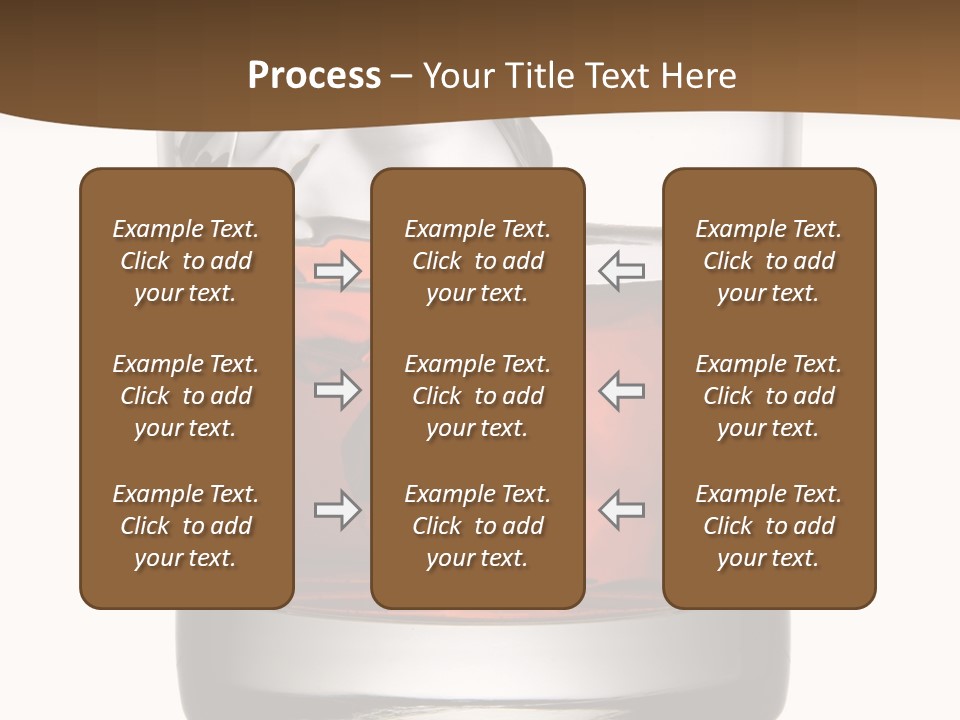 Process – Your Title Text Here

Example Text. Click to add your text.

Example Text. Click to add your text.

Example Text. Click to add your text.

Example Text. Click to add your text.

Example Text. Click to add your text.

Example Text. Click to add your text.

Example Text. Click to add your text.

Example Text. Click to add your text.

Example Text. Click to add your text.