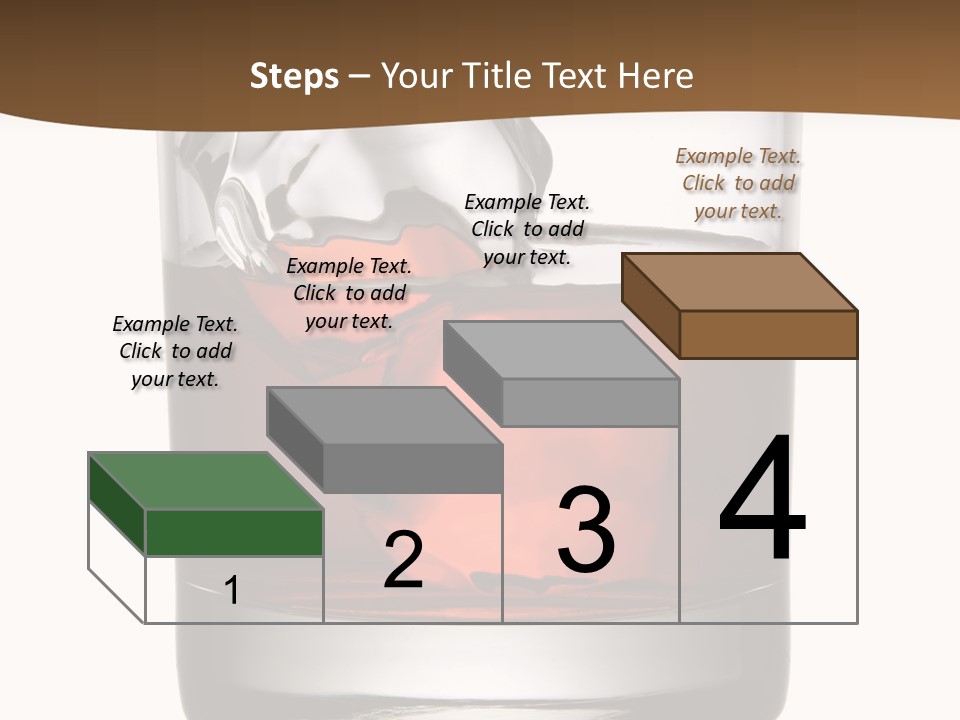 Steps – Your Title Text Here

Example Text. Click to add your text.

Example Text. Click to add your text.

Example Text. Click to add your text.

Example Text. Click to add your text.

1

2

3

4