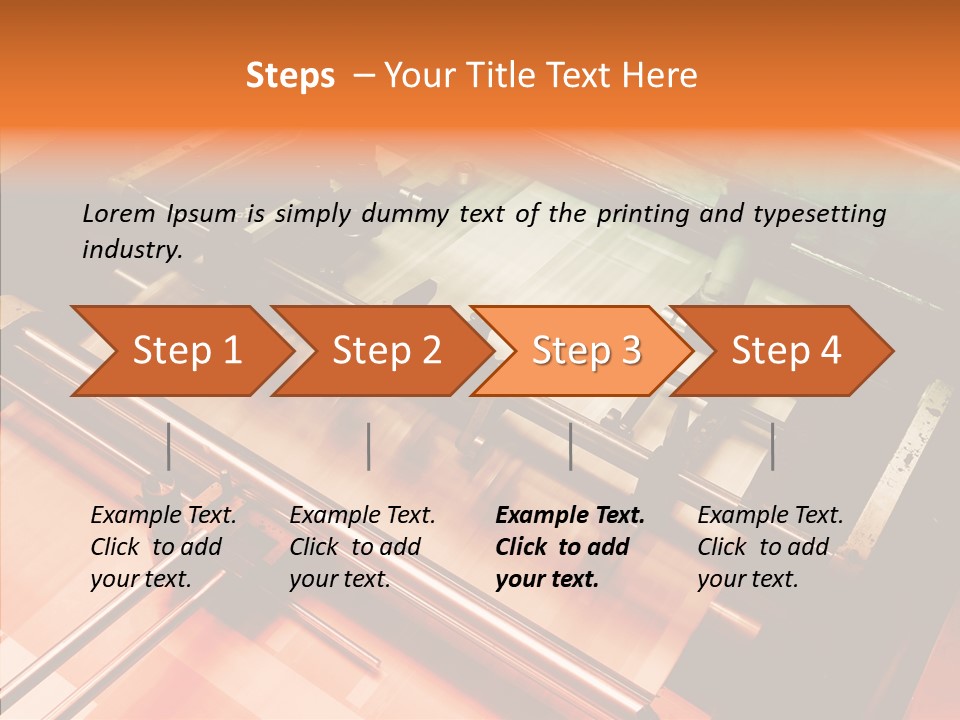 Steps – Your Title Text Here

Lorem Ipsum is simply dummy text of the printing and typesetting industry.

Step 1

Step 2

Step 3

Step 4

Example Text. Click to add your text.

Example Text. Click to add your text.

Example Text. Click to add your text.

Example Text. Click to add your text.