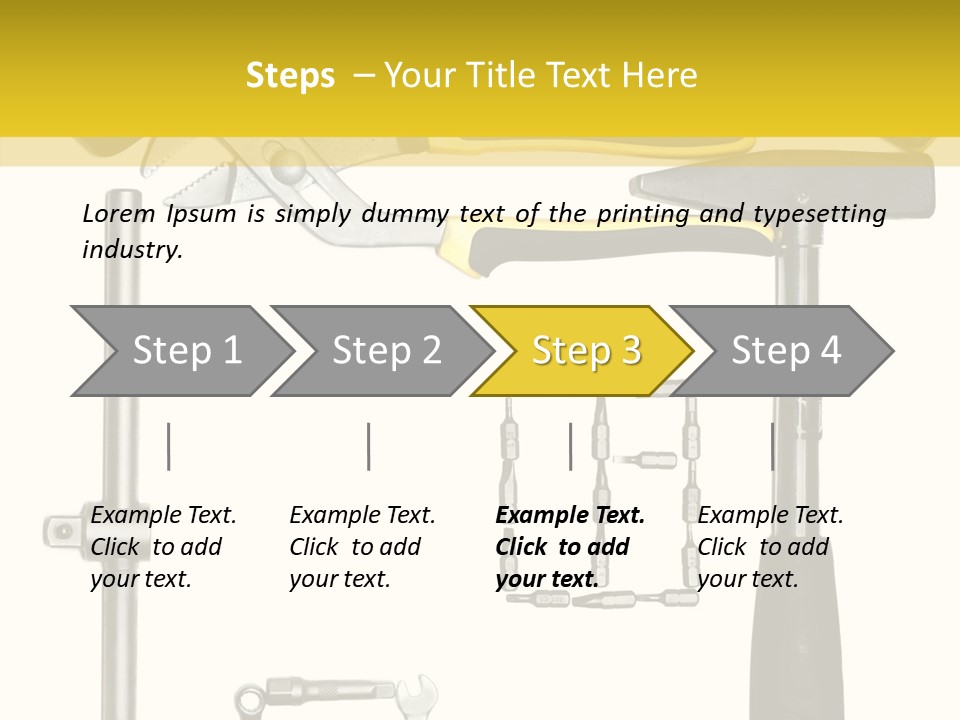 Steps – Your Title Text Here

Lorem Ipsum is simply dummy text of the printing and typesetting industry.

Step 1

Step 2

Step 3

Step 4

Example Text. Click to add your text.

Example Text. Click to add your text.

Example Text. Click to add your text.

Example Text. Click to add your text.