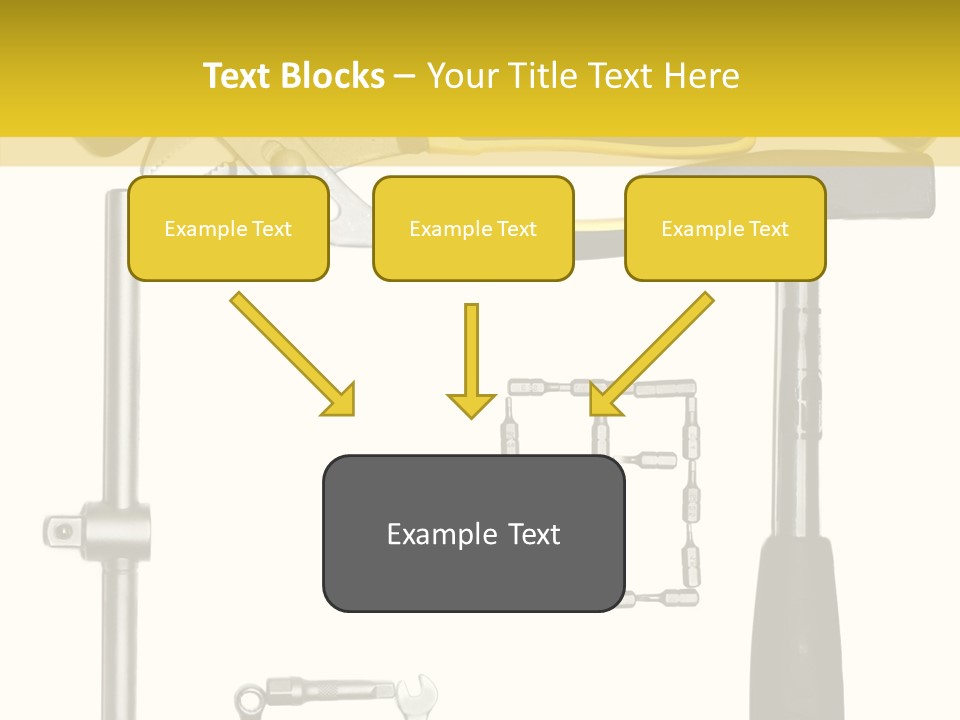 Text Blocks – Your Title Text Here

Example Text

Example Text

Example Text

Example Text