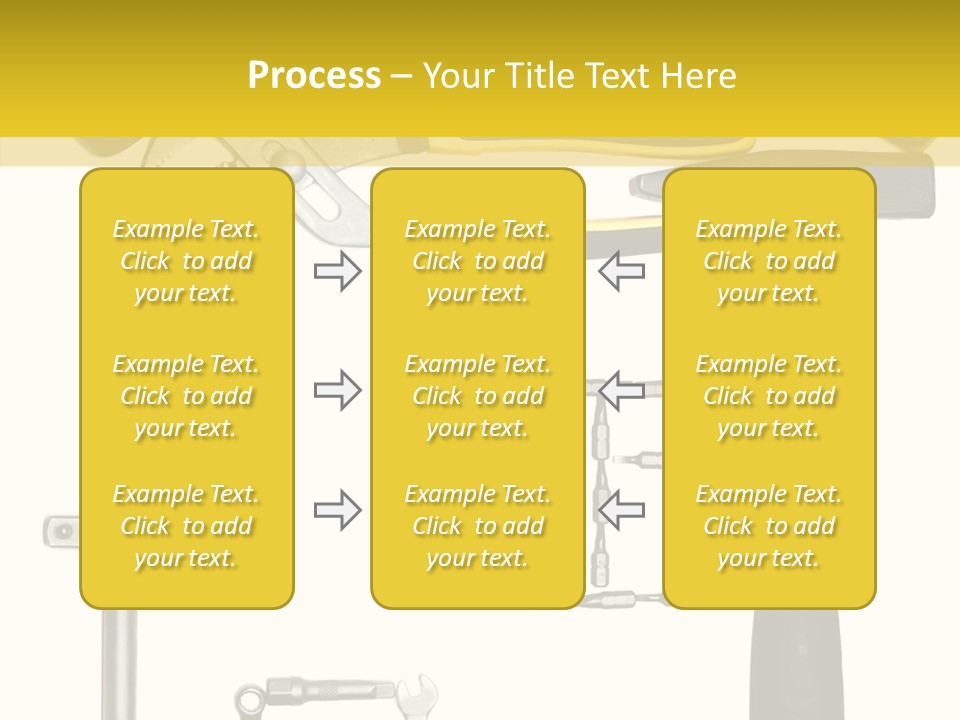 Process – Your Title Text Here

Example Text. Click to add your text.

Example Text. Click to add your text.

Example Text. Click to add your text.

Example Text. Click to add your text.

Example Text. Click to add your text.

Example Text. Click to add your text.

Example Text. Click to add your text.

Example Text. Click to add your text.

Example Text. Click to add your text.