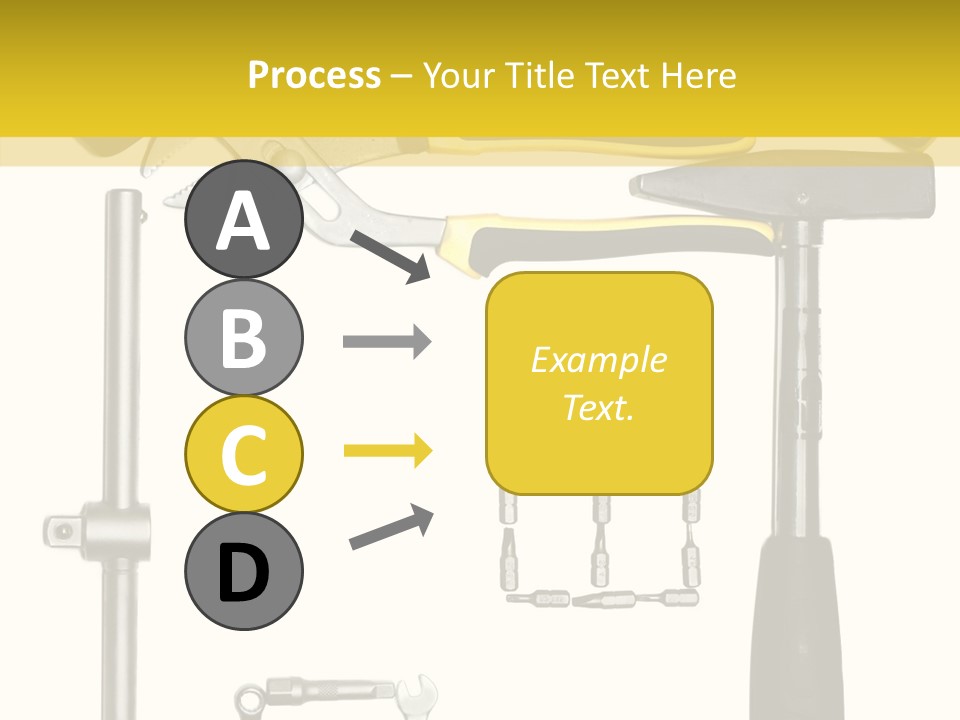 Process – Your Title Text Here

A

B

C

D

Example Text.