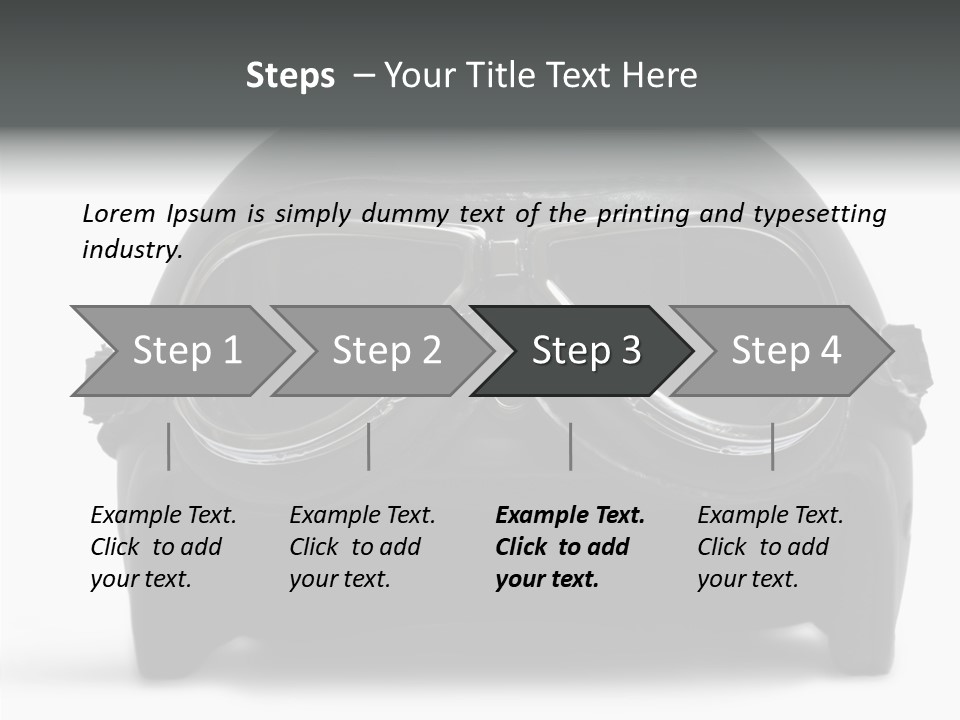 Steps – Your Title Text Here

Lorem Ipsum is simply dummy text of the printing and typesetting industry.

Step 1

Step 2

Step 3

Step 4

Example Text. Click to add your text.

Example Text. Click to add your text.

Example Text. Click to add your text.

Example Text. Click to add your text.