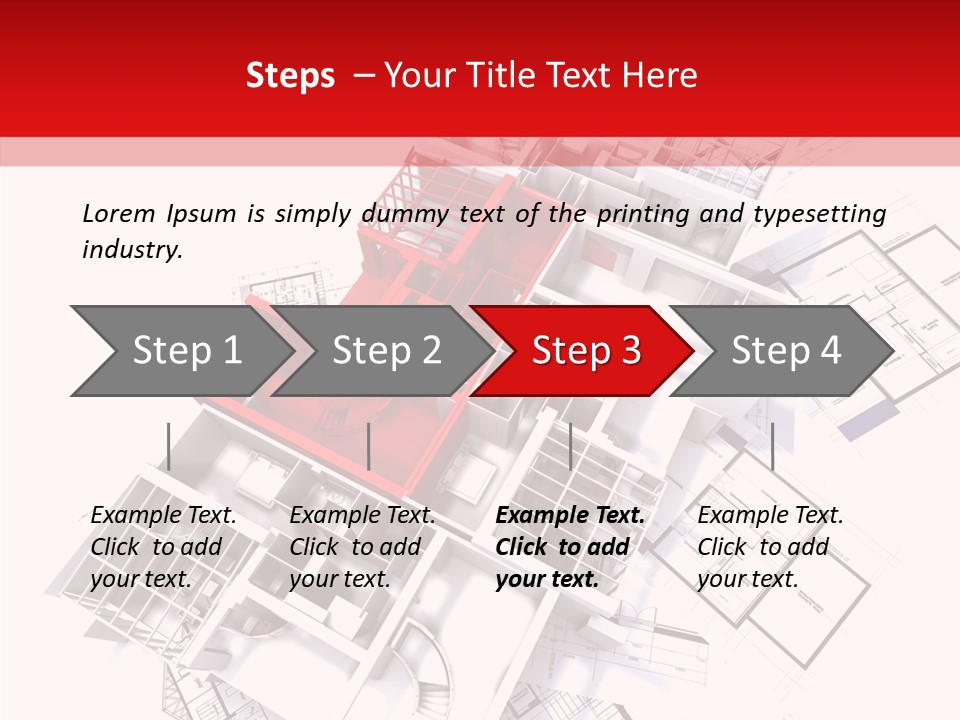 Steps – Your Title Text Here

Lorem Ipsum is simply dummy text of the printing and typesetting industry.

Step 1

Step 2

Step 3

Step 4

Example Text. Click to add your text.

Example Text. Click to add your text.

Example Text. Click to add your text.

Example Text. Click to add your text.