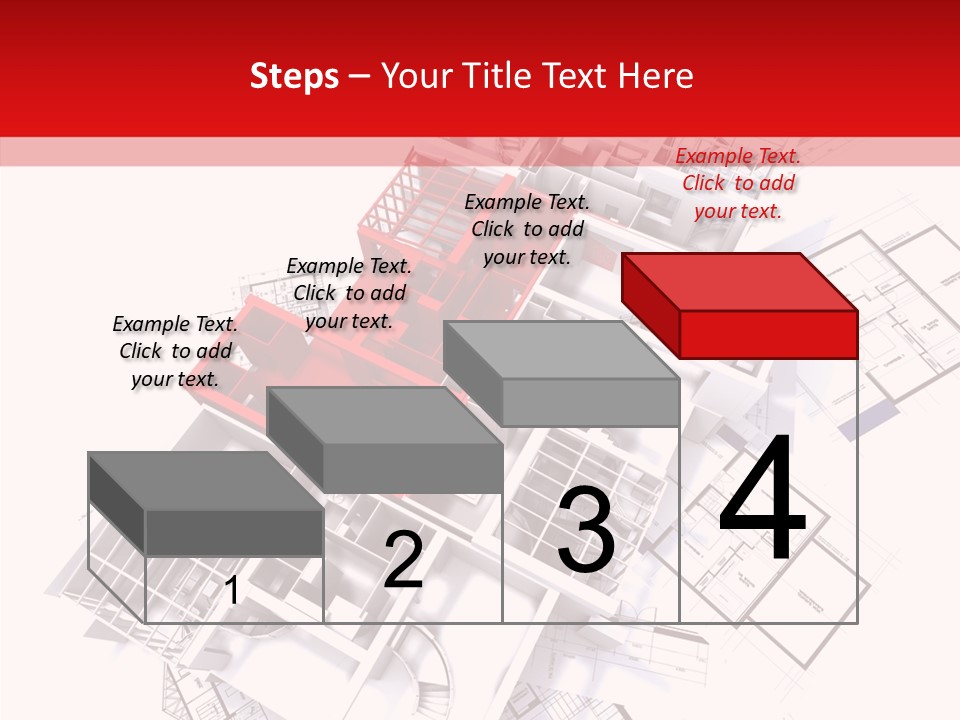 Steps – Your Title Text Here

Example Text. Click to add your text.

Example Text. Click to add your text.

Example Text. Click to add your text.

Example Text. Click to add your text.

1

2

3

4