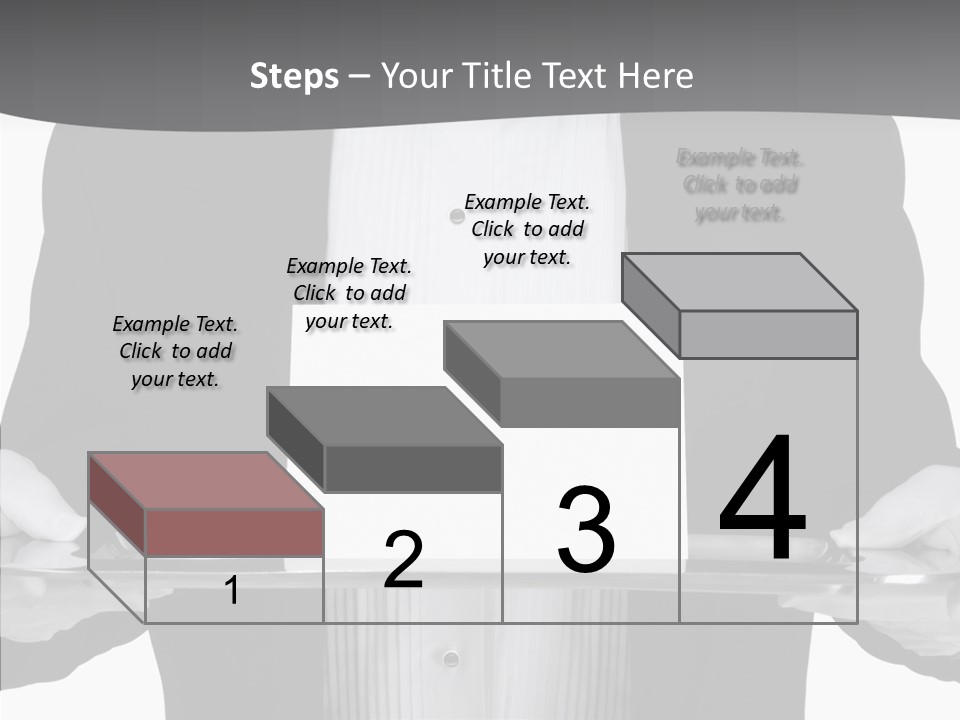 Steps – Your Title Text Here

Example Text. Click to add your text.

Example Text. Click to add your text.

Example Text. Click to add your text.

Example Text. Click to add your text.

1

2

3

4