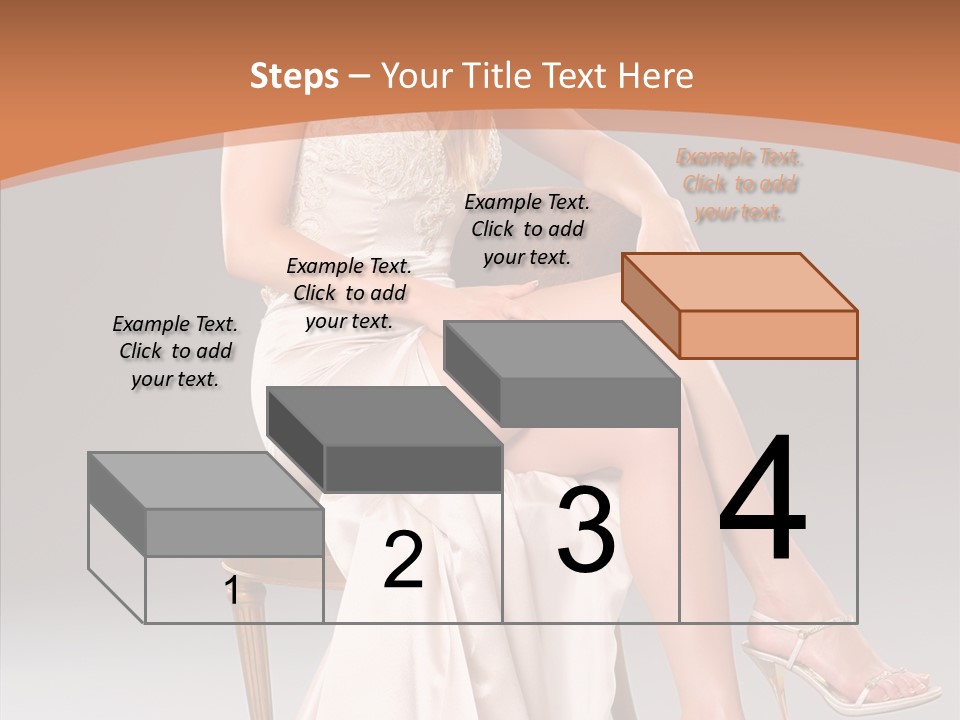 Steps – Your Title Text Here

Example Text. Click to add your text.

Example Text. Click to add your text.

Example Text. Click to add your text.

Example Text. Click to add your text.

1

2

3

4