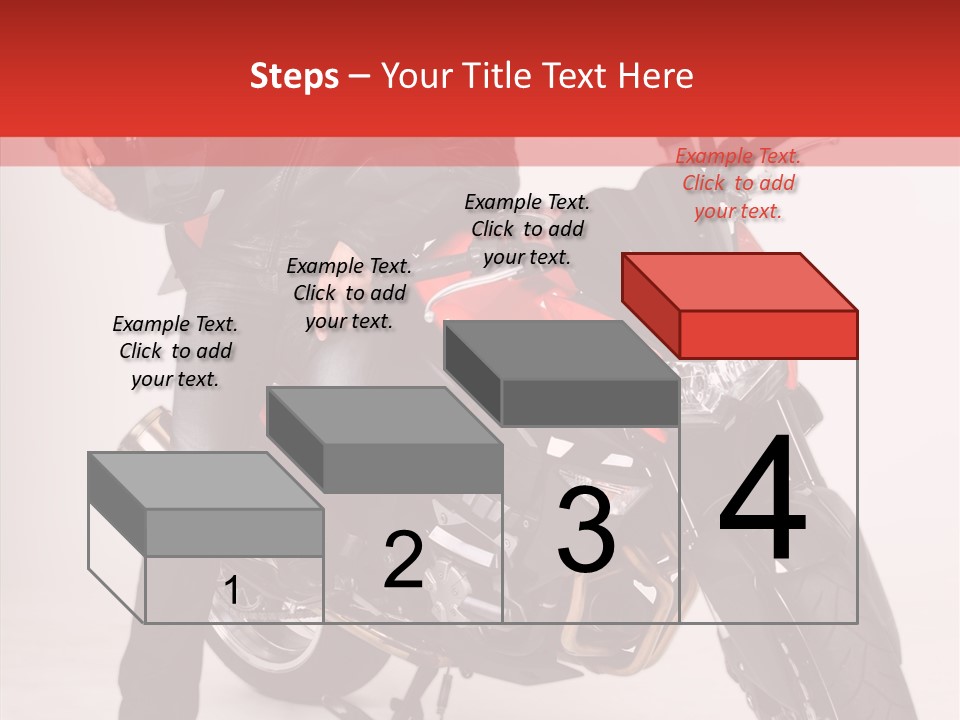 Steps – Your Title Text Here

Example Text. Click to add your text.

Example Text. Click to add your text.

Example Text. Click to add your text.

Example Text. Click to add your text.

1

2

3

4