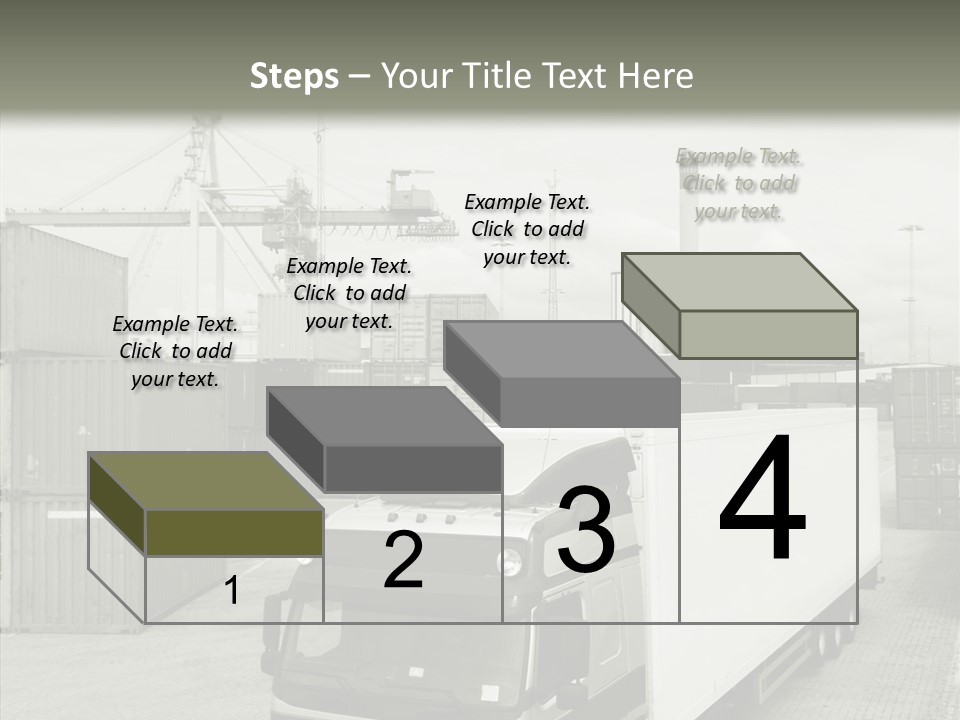 Steps – Your Title Text Here

Example Text. Click to add your text.

Example Text. Click to add your text.

Example Text. Click to add your text.

Example Text. Click to add your text.

1

2

3

4