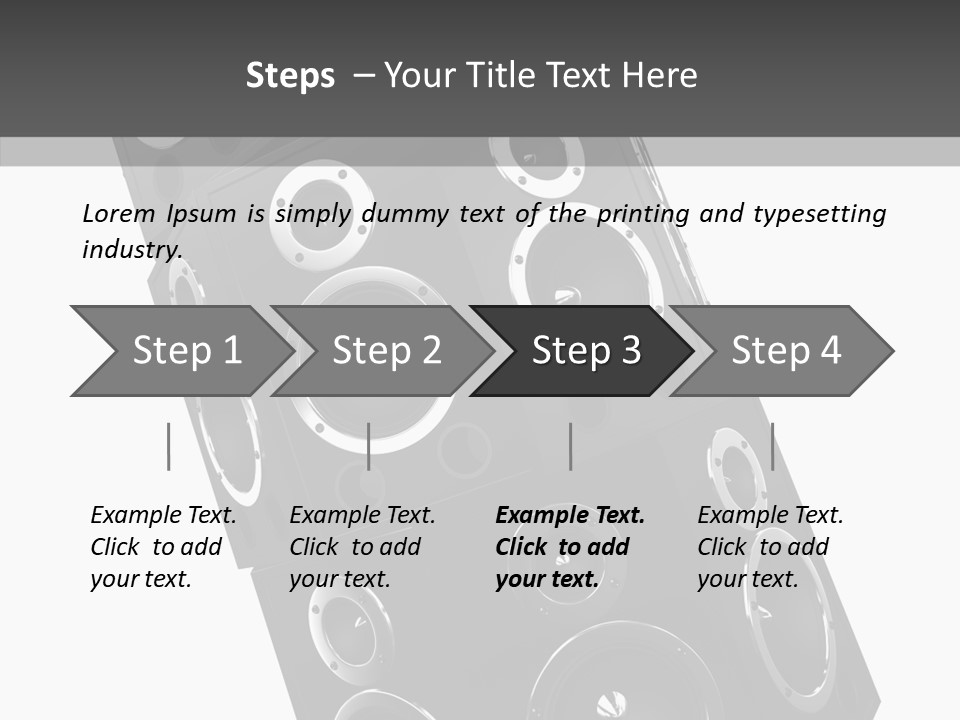 Steps – Your Title Text Here

Lorem Ipsum is simply dummy text of the printing and typesetting industry.

Step 1

Step 2

Step 3

Step 4

Example Text. Click to add your text.

Example Text. Click to add your text.

Example Text. Click to add your text.

Example Text. Click to add your text.