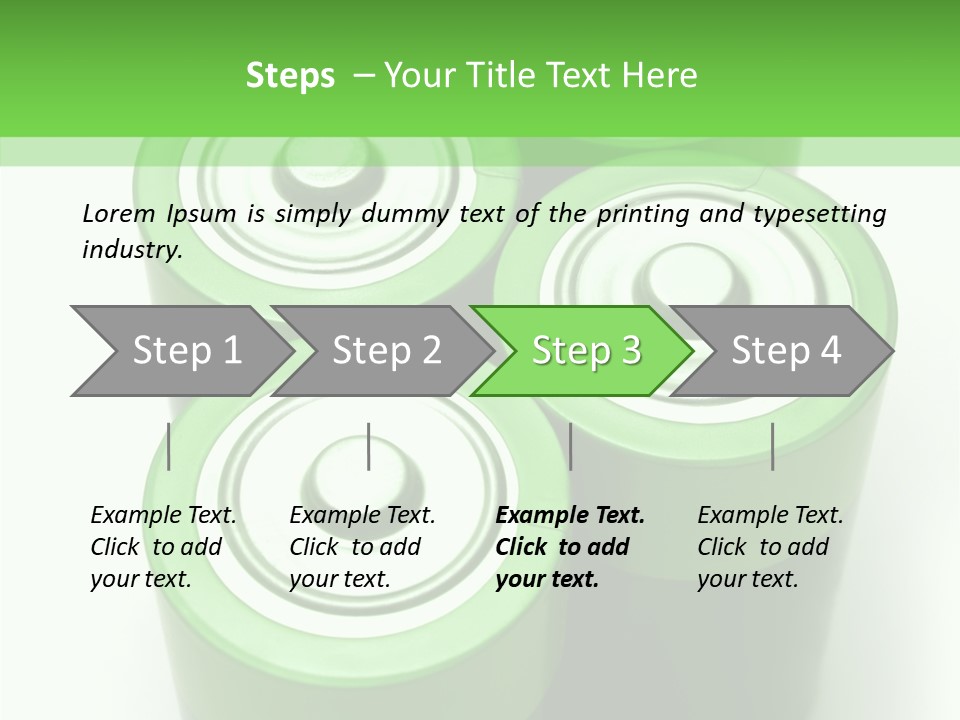 Steps – Your Title Text Here

Lorem Ipsum is simply dummy text of the printing and typesetting industry.

Step 1

Step 2

Step 3

Step 4

Example Text. Click to add your text.

Example Text. Click to add your text.

Example Text. Click to add your text.

Example Text. Click to add your text.