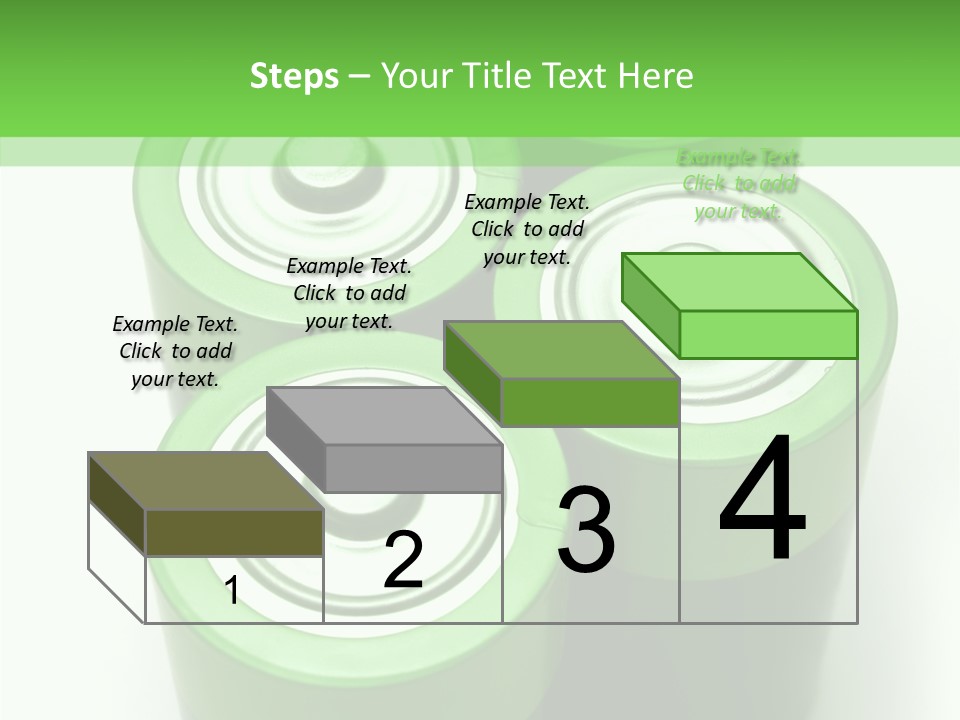 Steps – Your Title Text Here

Example Text. Click to add your text.

Example Text. Click to add your text.

Example Text. Click to add your text.

Example Text. Click to add your text.

1

2

3

4