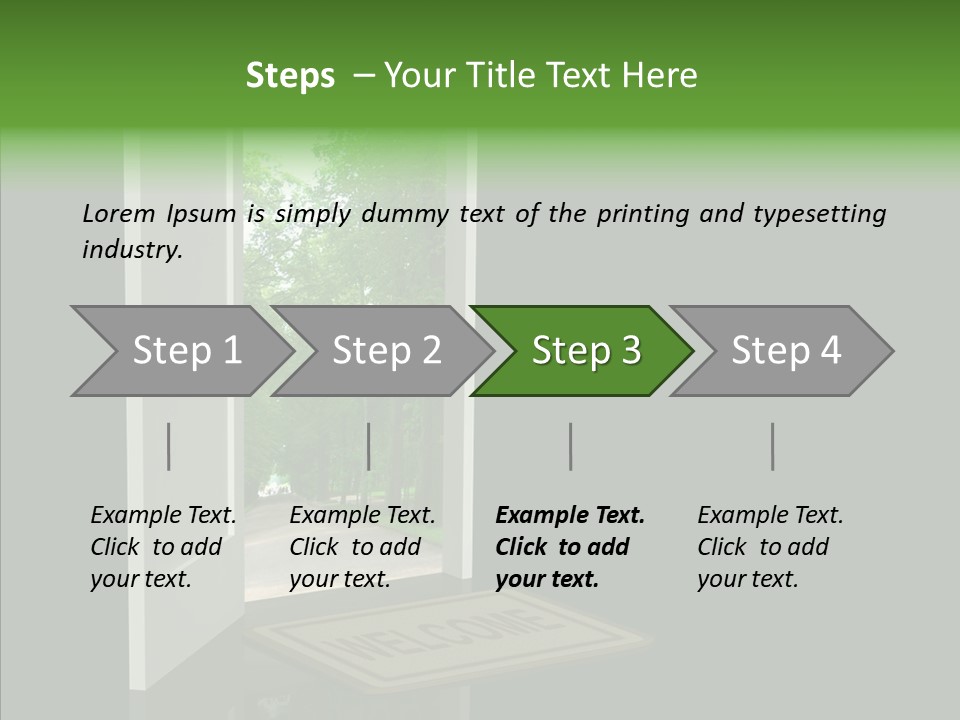 Steps – Your Title Text Here

Lorem Ipsum is simply dummy text of the printing and typesetting industry.

Step 1

Step 2

Step 3

Step 4

Example Text. Click to add your text.

Example Text. Click to add your text.

Example Text. Click to add your text.

Example Text. Click to add your text.

WELCOME