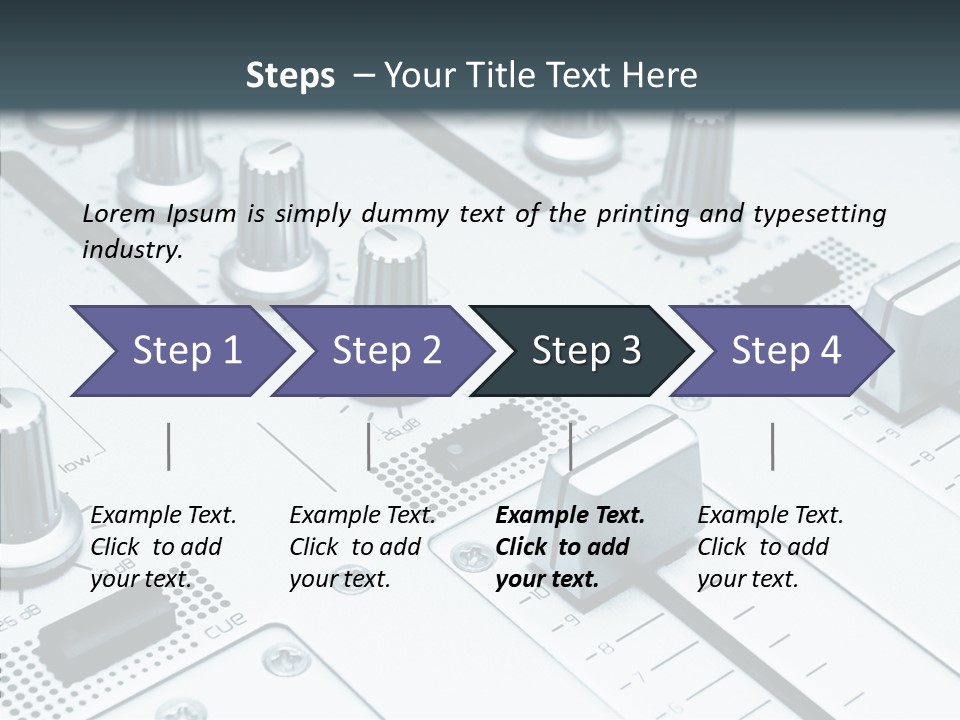 Steps – Your Title Text Here

Lorem Ipsum is simply dummy text of the printing and typesetting industry.

Step 1

Step 2

Step 3

Step 4

Example Text. Click to add your text.

Example Text. Click to add your text.

Example Text. Click to add your text.

Example Text. Click to add your text.