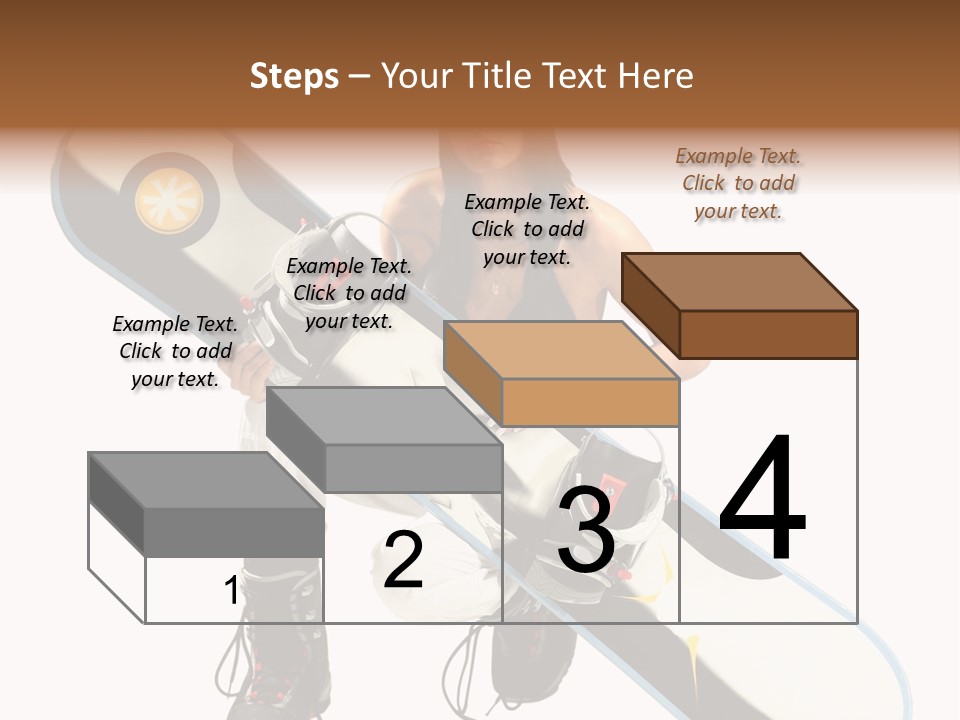 Steps – Your Title Text Here

Example Text. Click to add your text.

Example Text. Click to add your text.

Example Text. Click to add your text.

Example Text. Click to add your text.

1

2

3

4