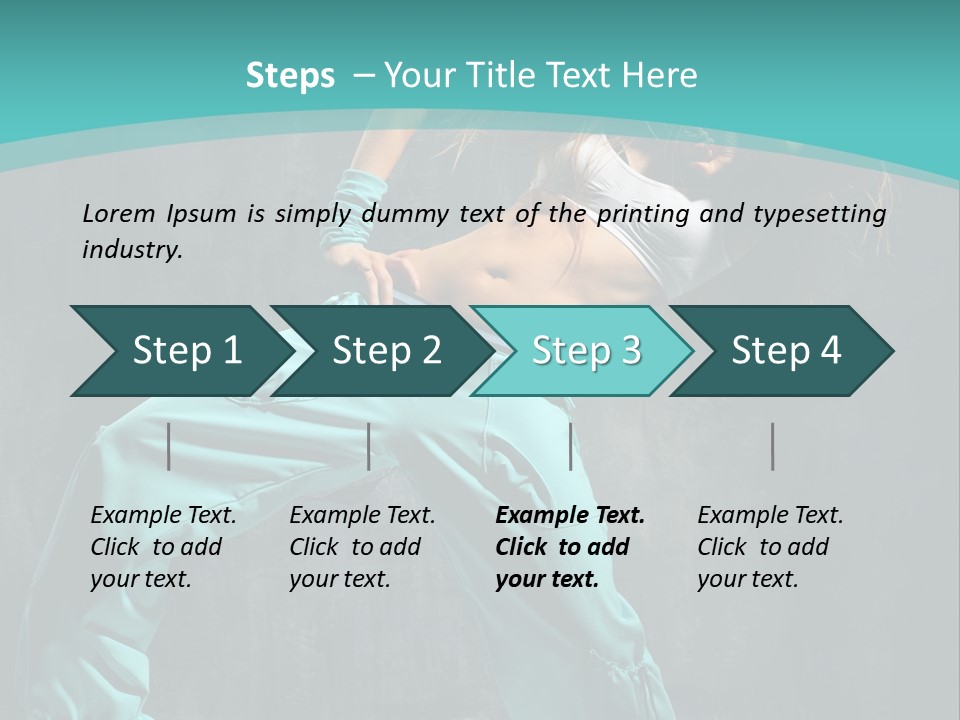 Steps – Your Title Text Here

Lorem Ipsum is simply dummy text of the printing and typesetting industry.

Step 1

Step 2

Step 3

Step 4

Example Text. Click to add your text.

Example Text. Click to add your text.

Example Text. Click to add your text.

Example Text. Click to add your text.