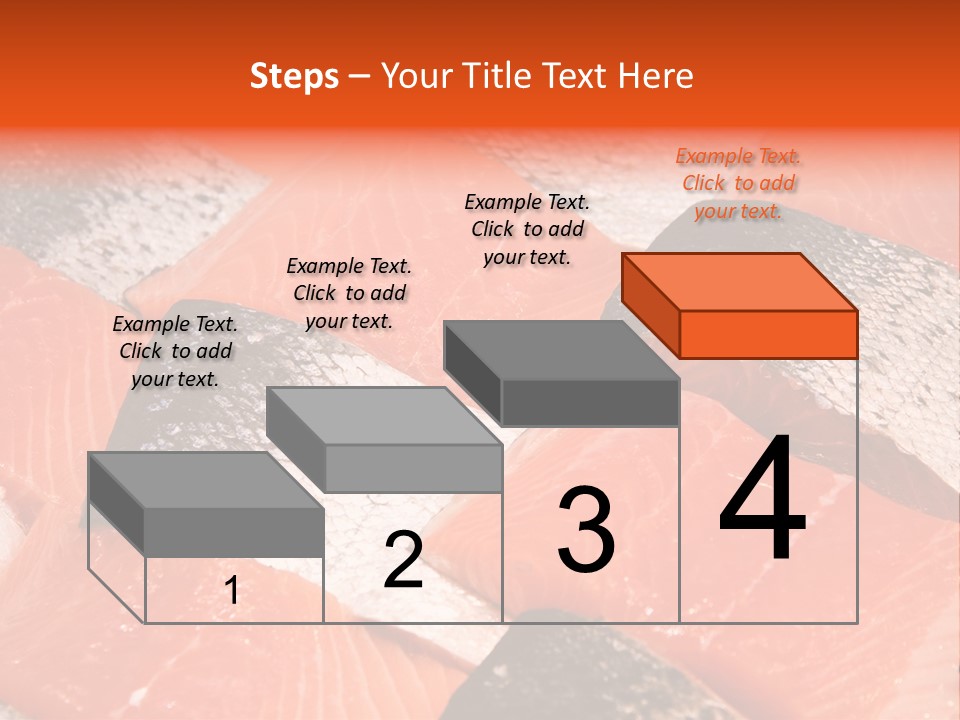 Steps – Your Title Text Here

Example Text. Click to add your text.

Example Text. Click to add your text.

Example Text. Click to add your text.

Example Text. Click to add your text.

1

2

3

4