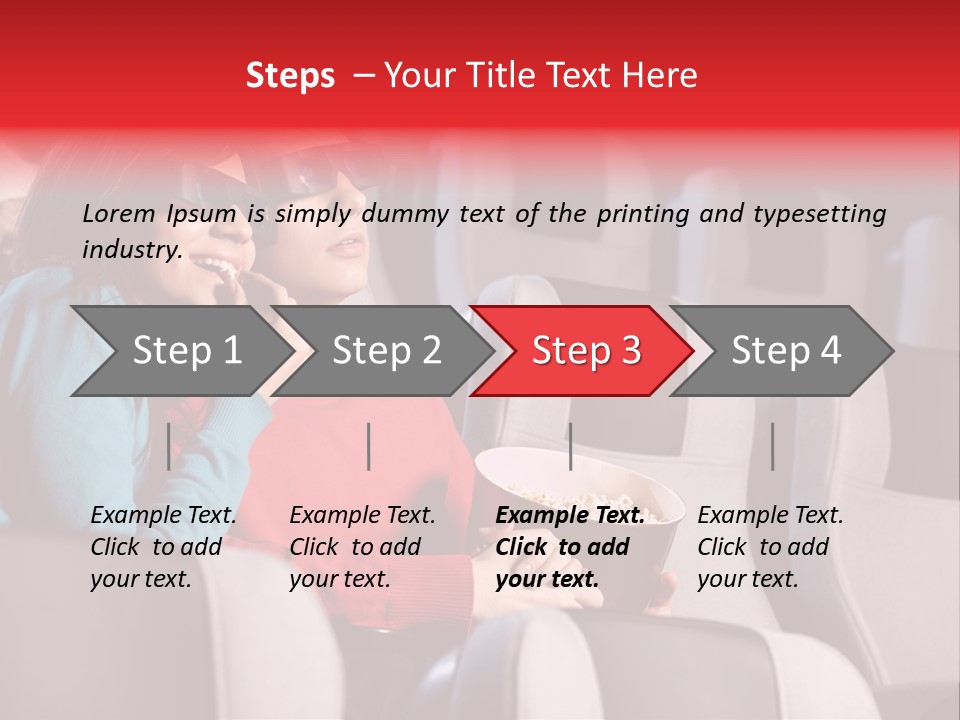 Steps – Your Title Text Here

Lorem Ipsum is simply dummy text of the printing and typesetting industry.

Step 1

Step 2

Step 3

Step 4

Example Text. Click to add your text.

Example Text. Click to add your text.

Example Text. Click to add your text.

Example Text. Click to add your text.