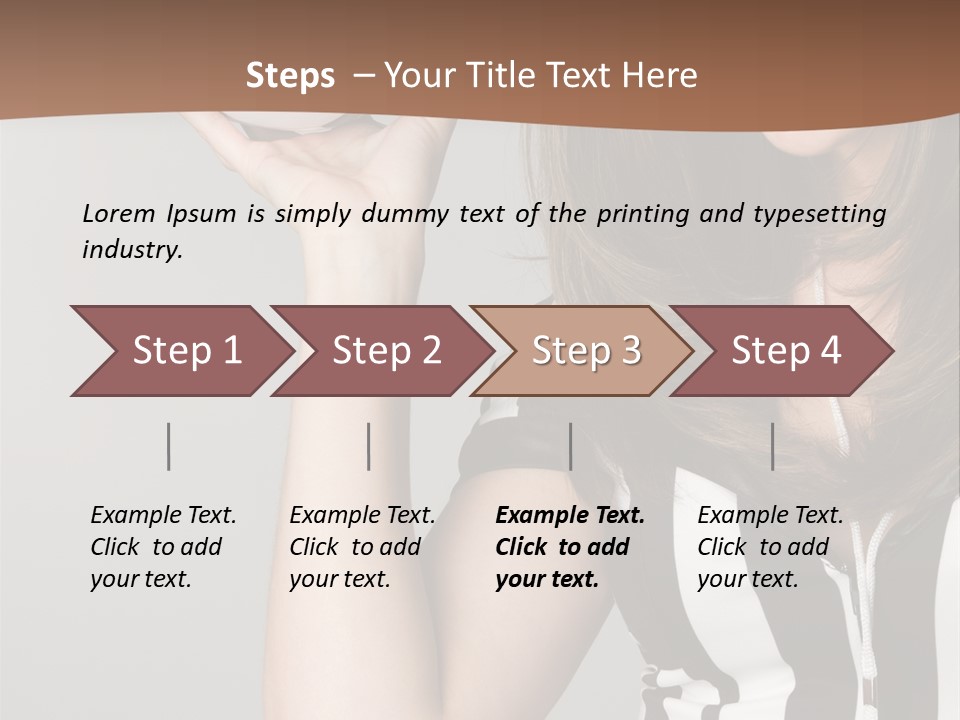 Steps – Your Title Text Here

Lorem Ipsum is simply dummy text of the printing and typesetting industry.

Step 1

Step 2

Step 3

Step 4

Example Text. Click to add your text.

Example Text. Click to add your text.

Example Text. Click to add your text.

Example Text. Click to add your text.