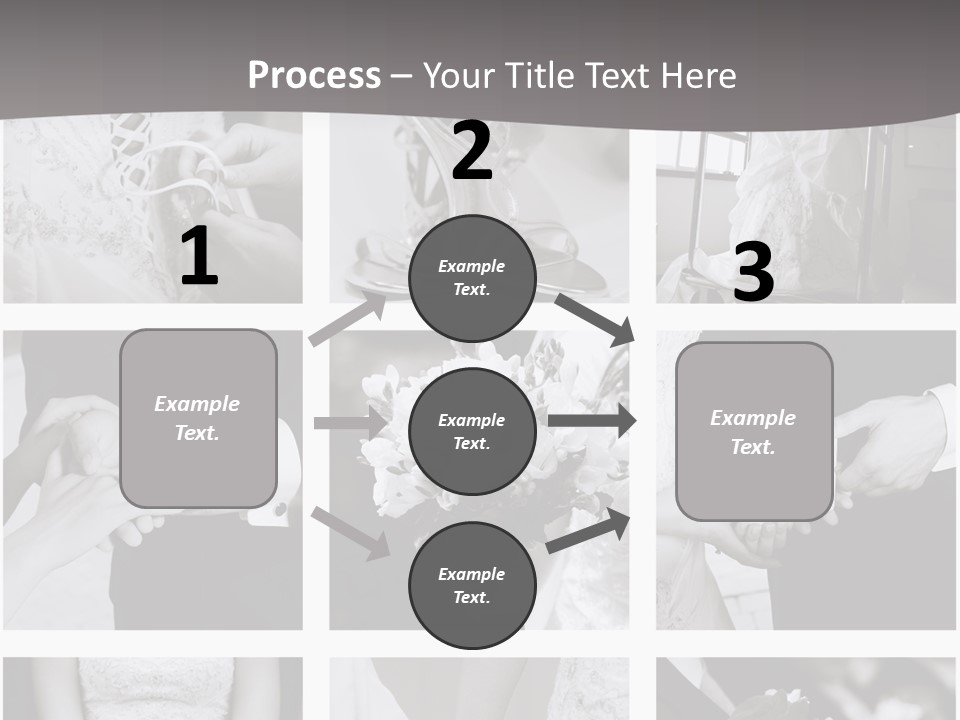 Process – Your Title Text Here

1

Example Text.

2

Example Text.

Example Text.

Example Text.

3

Example Text.