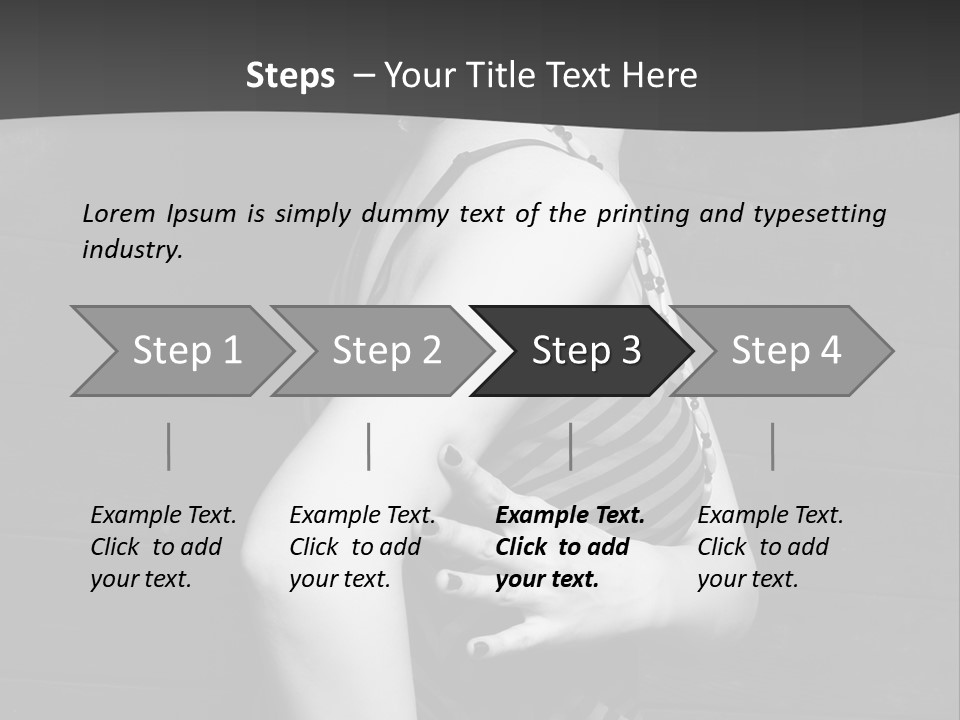 Steps – Your Title Text Here

Lorem Ipsum is simply dummy text of the printing and typesetting industry.

Step 1

Step 2

Step 3

Step 4

Example Text. Click to add your text.

Example Text. Click to add your text.

Example Text. Click to add your text.

Example Text. Click to add your text.