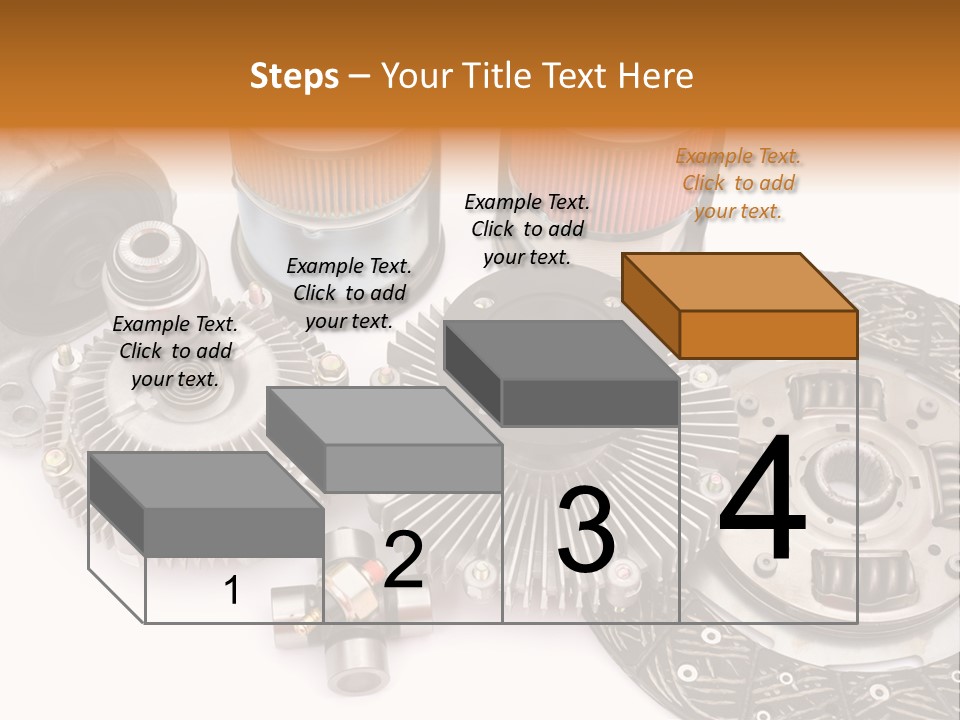 Steps – Your Title Text Here

Example Text. Click to add your text.

Example Text. Click to add your text.

Example Text. Click to add your text.

Example Text. Click to add your text.

1

2

3

4