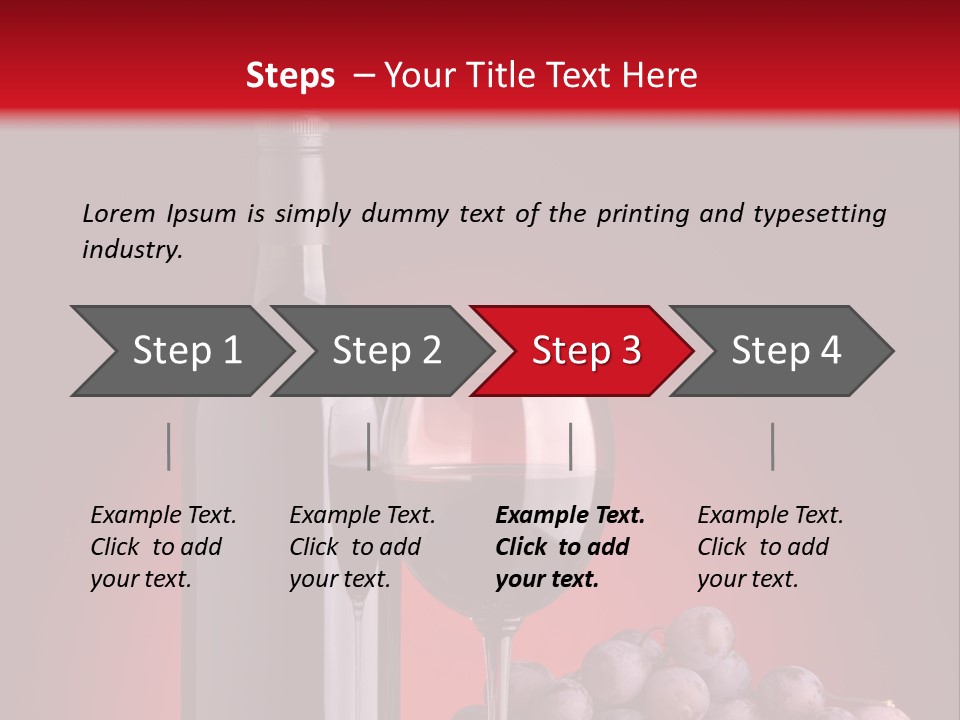 Steps – Your Title Text Here

Lorem Ipsum is simply dummy text of the printing and typesetting industry.

Step 1

Step 2

Step 3

Step 4

Example Text. Click to add your text.

Example Text. Click to add your text.

Example Text. Click to add your text.

Example Text. Click to add your text.